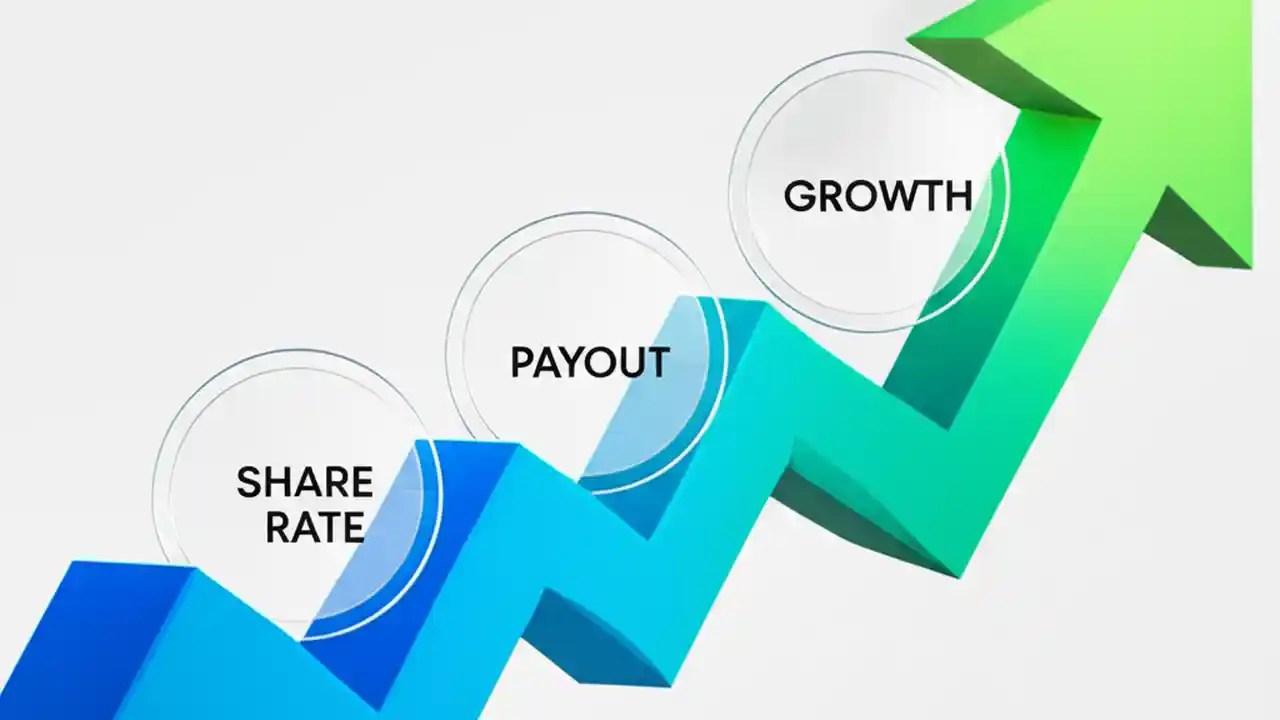 SHARE RATE

PAYOUT

GROWTH