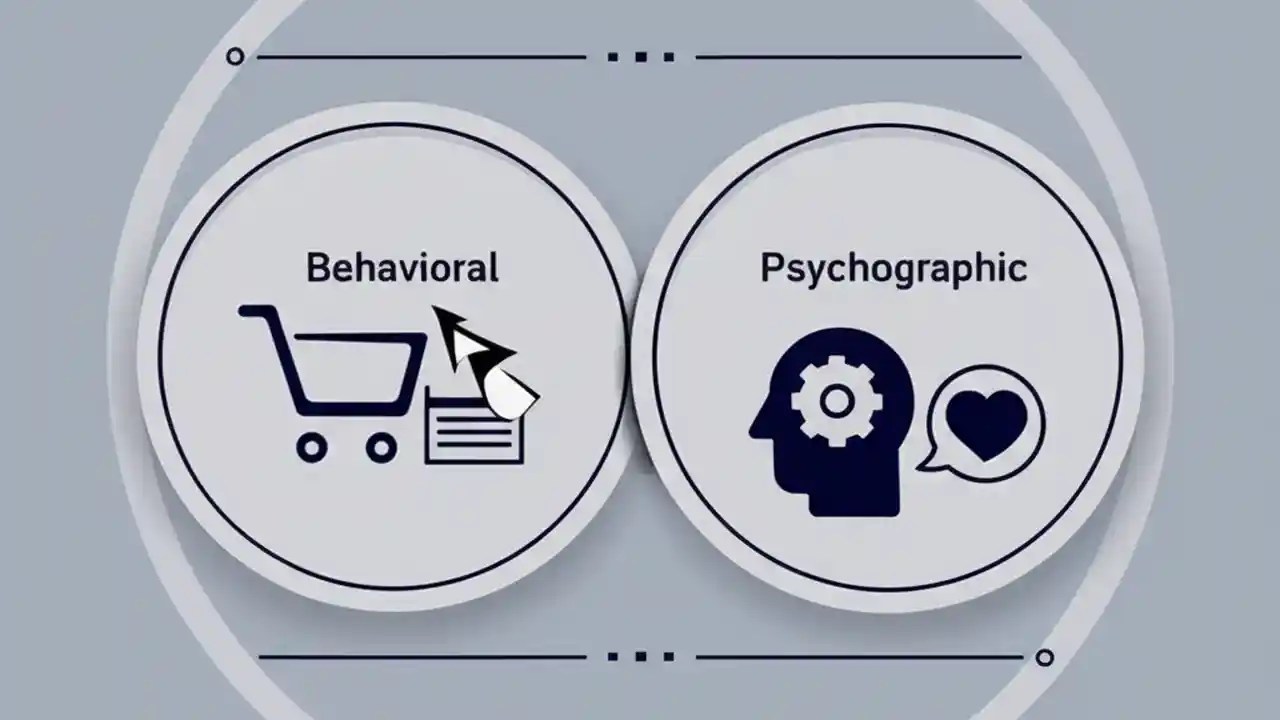 Behavioral

Psychographic