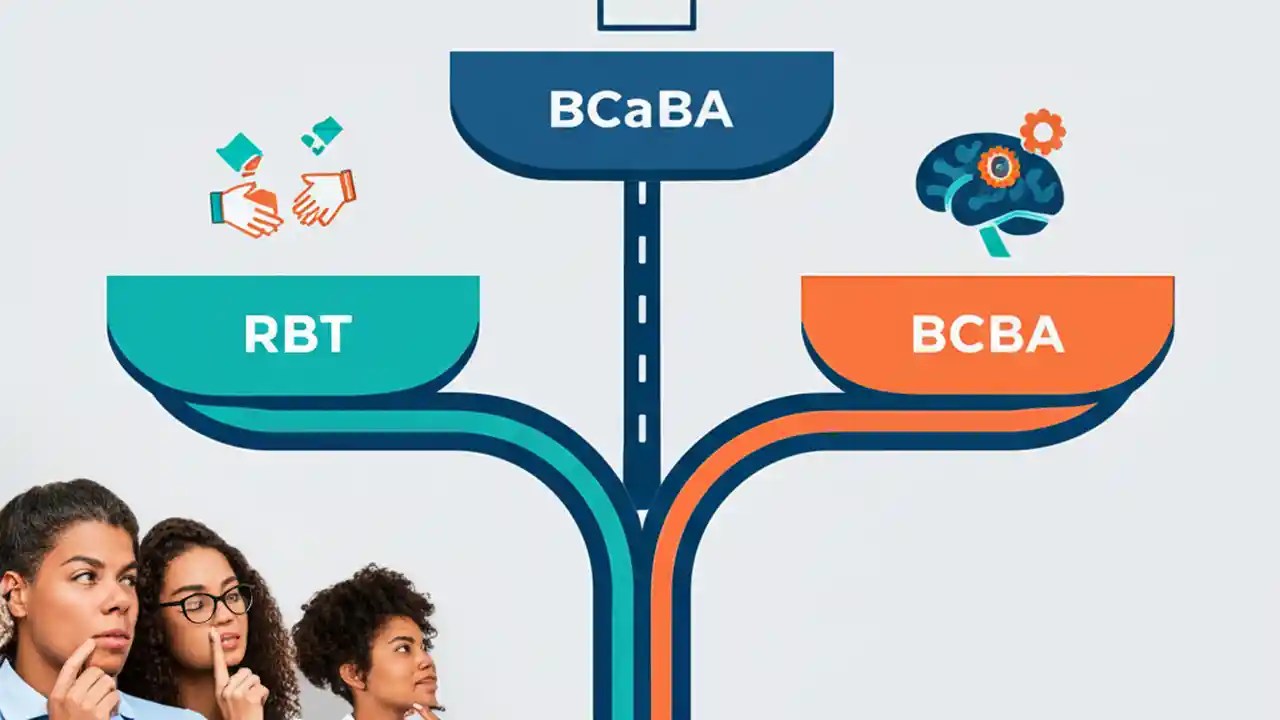 BCaBA

RBT

BCBA