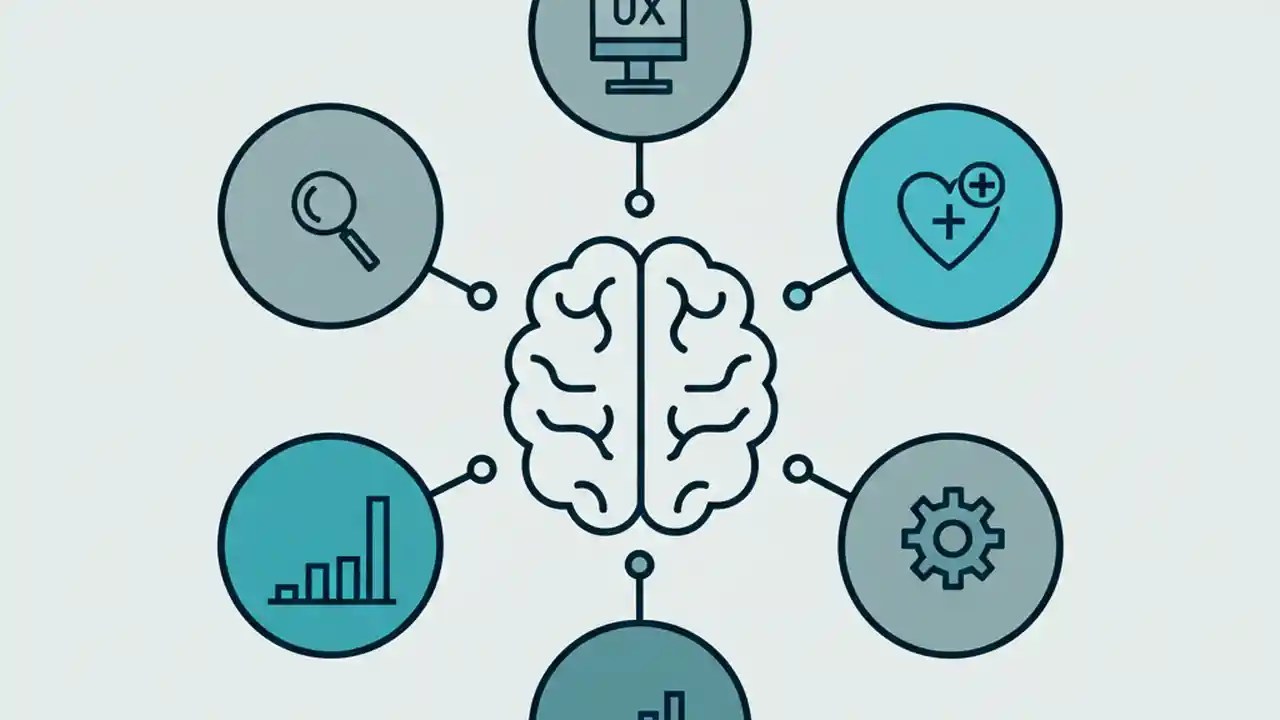 UX