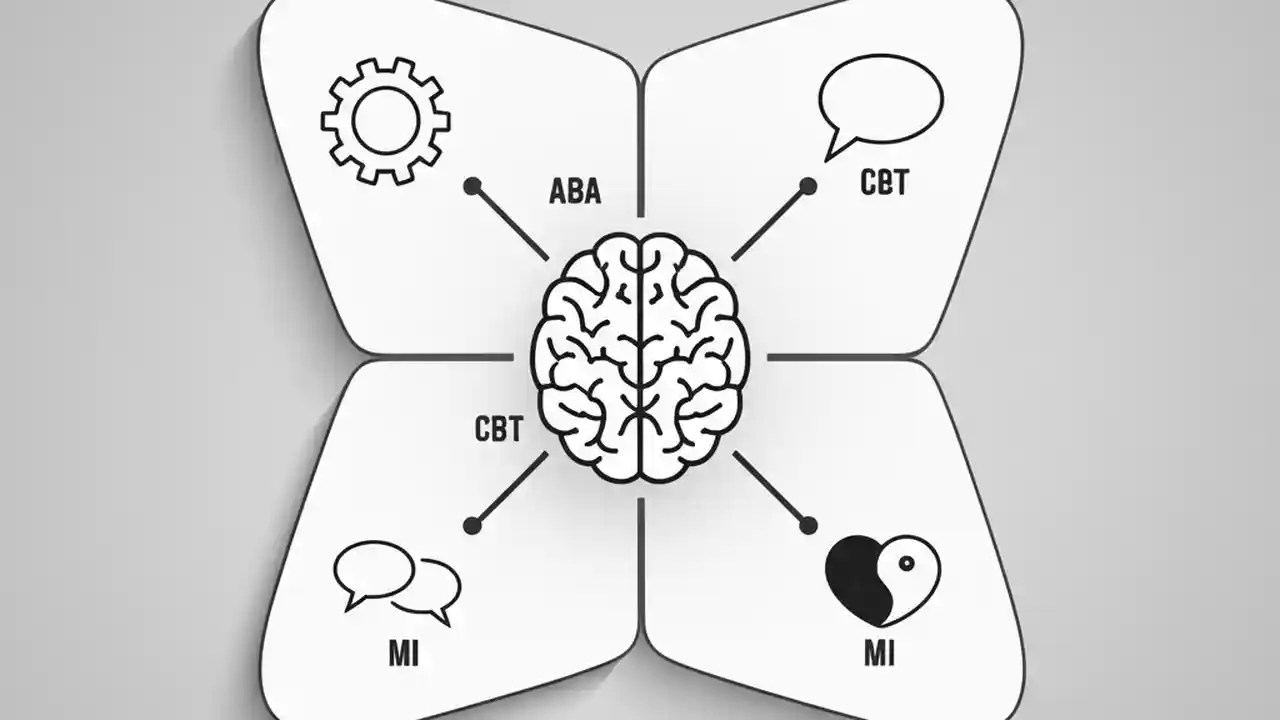 ABA

CBT

CBT

MI

MI