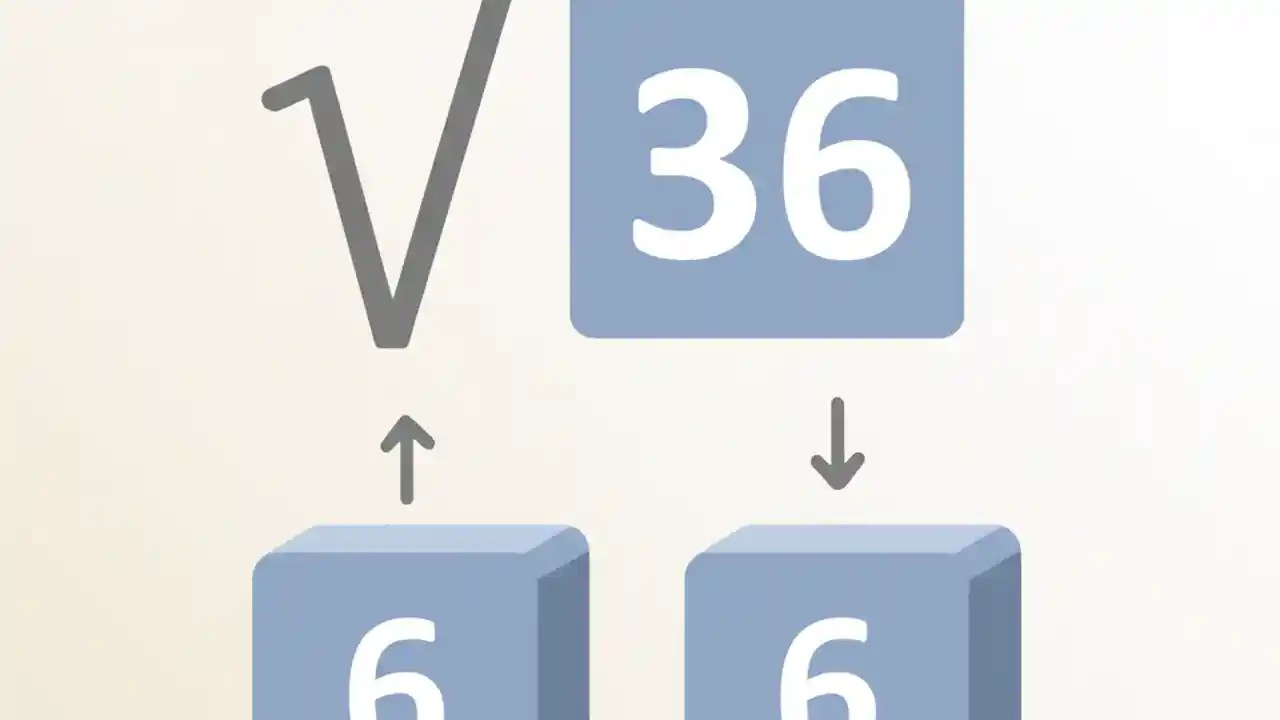 $\sqrt{36}$

6

6