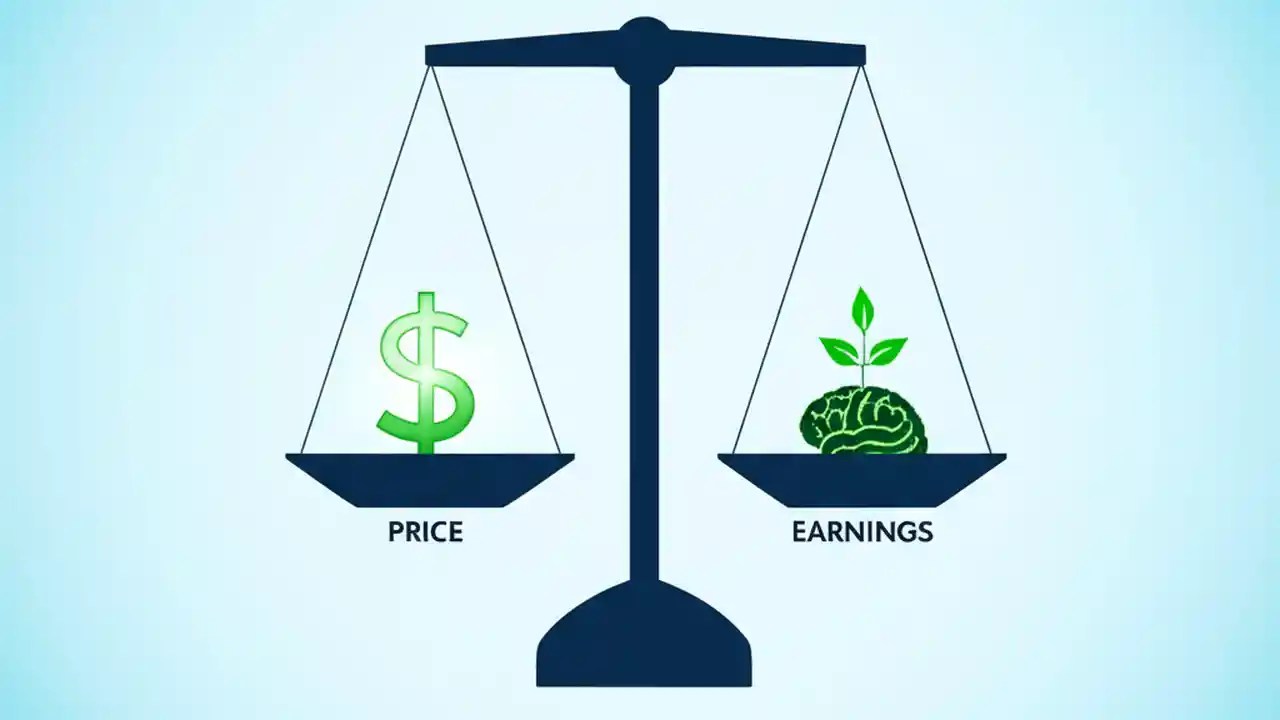 $
PRICE
EARNINGS