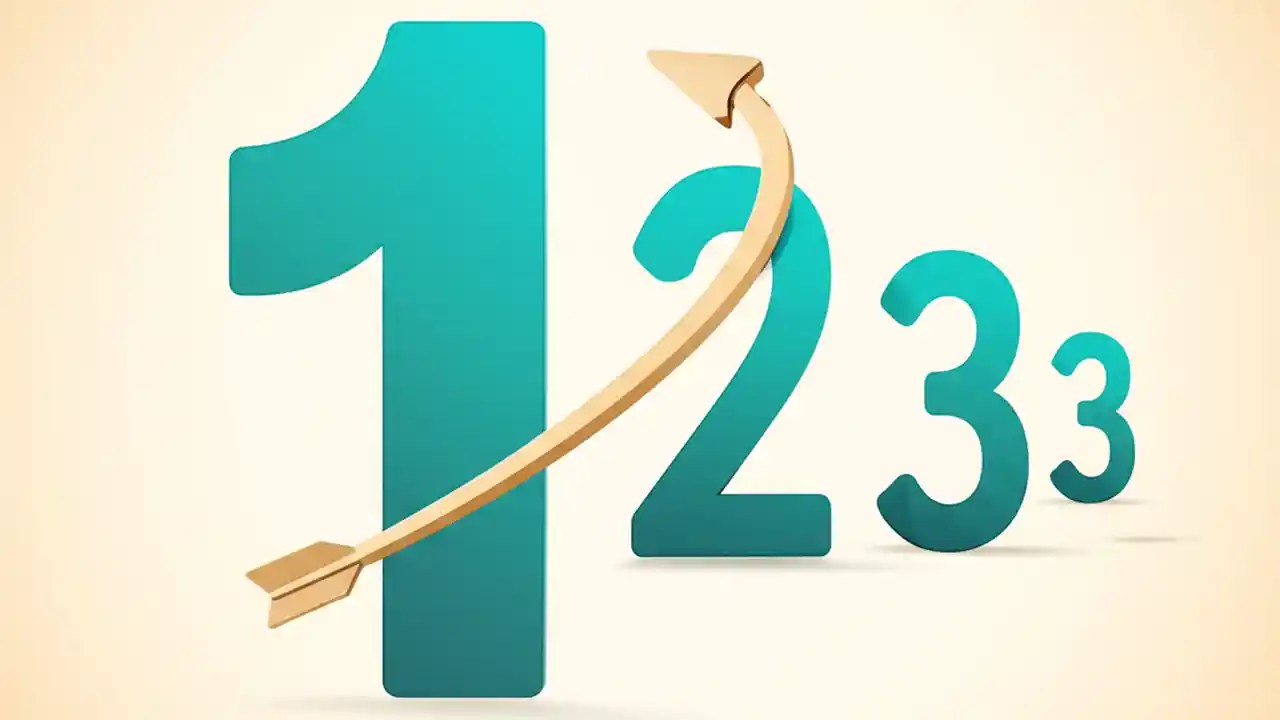 1 2 3 3