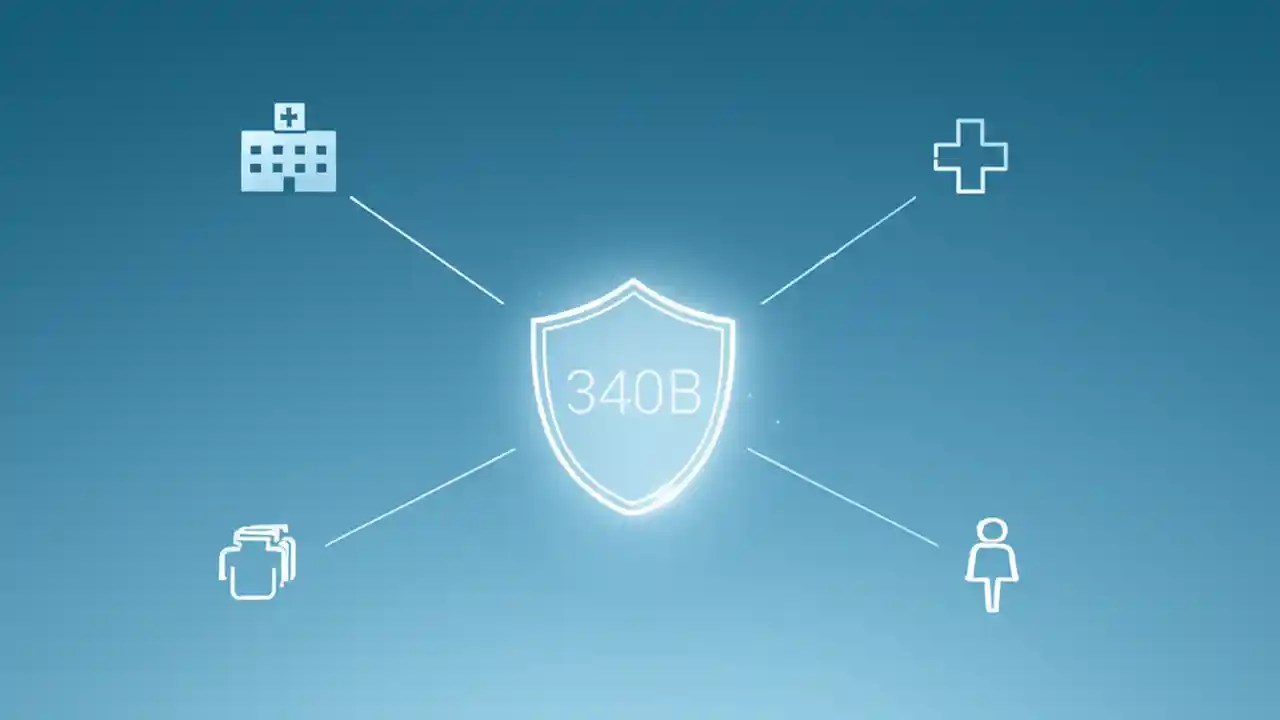 340B