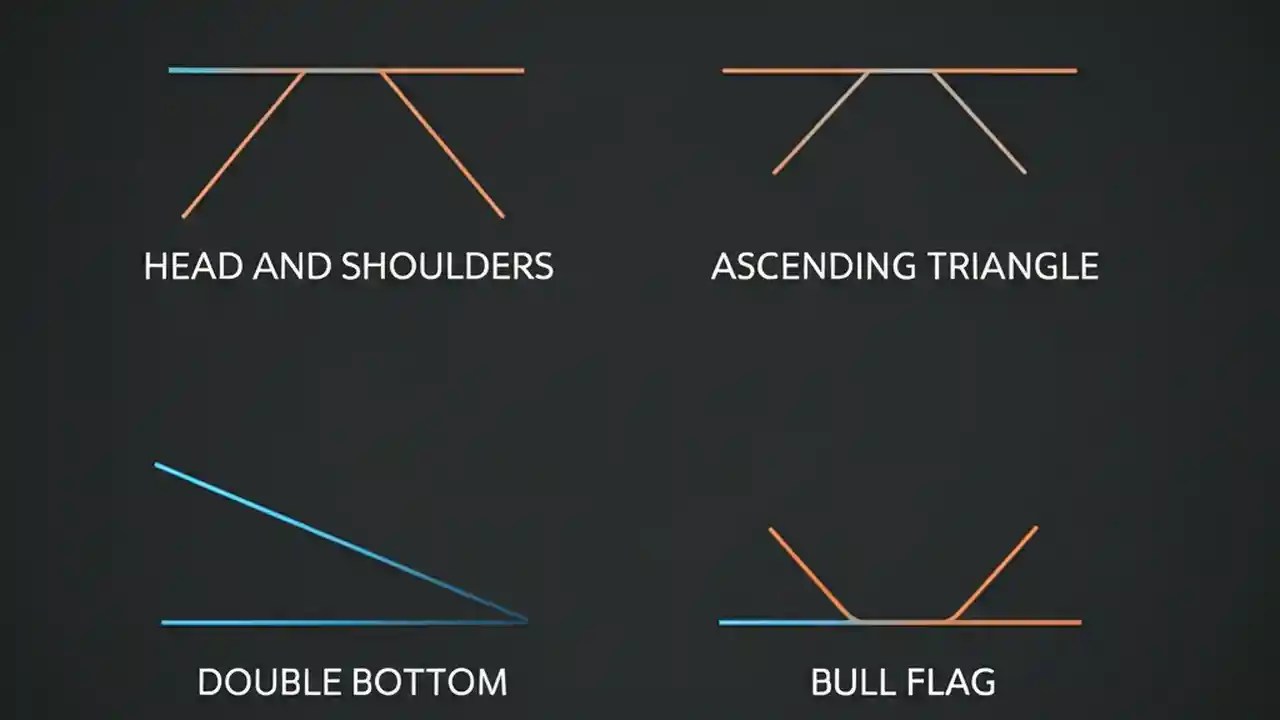 HEAD AND SHOULDERS

ASCENDING TRIANGLE

DOUBLE BOTTOM

BULL FLAG