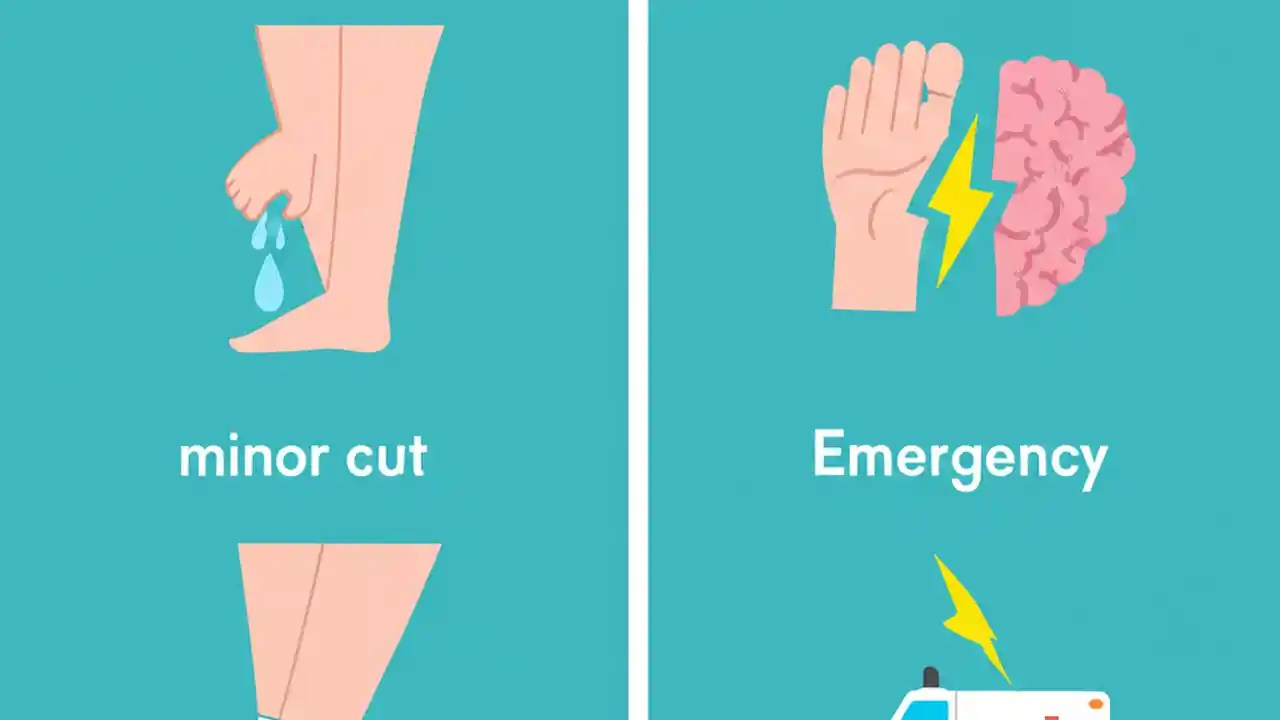 minor cut

Emergency