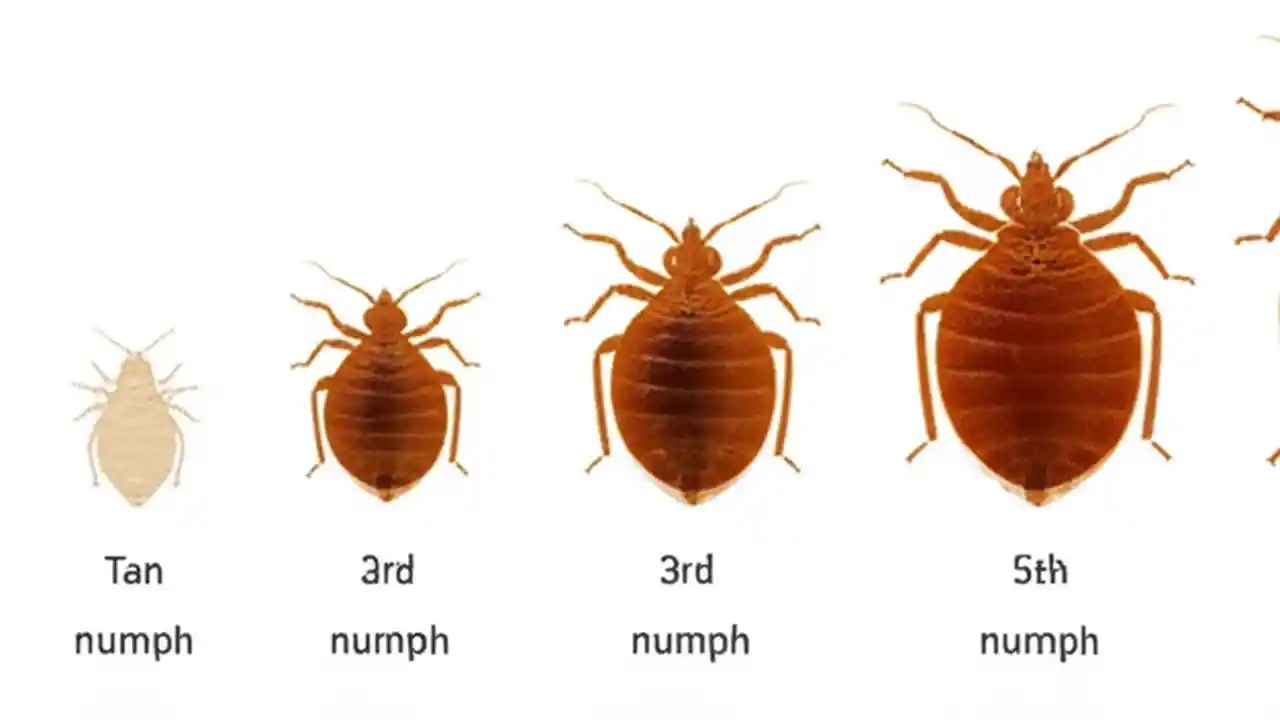 Tan
numph

3rd
numph

3rd
numph

5th
numph