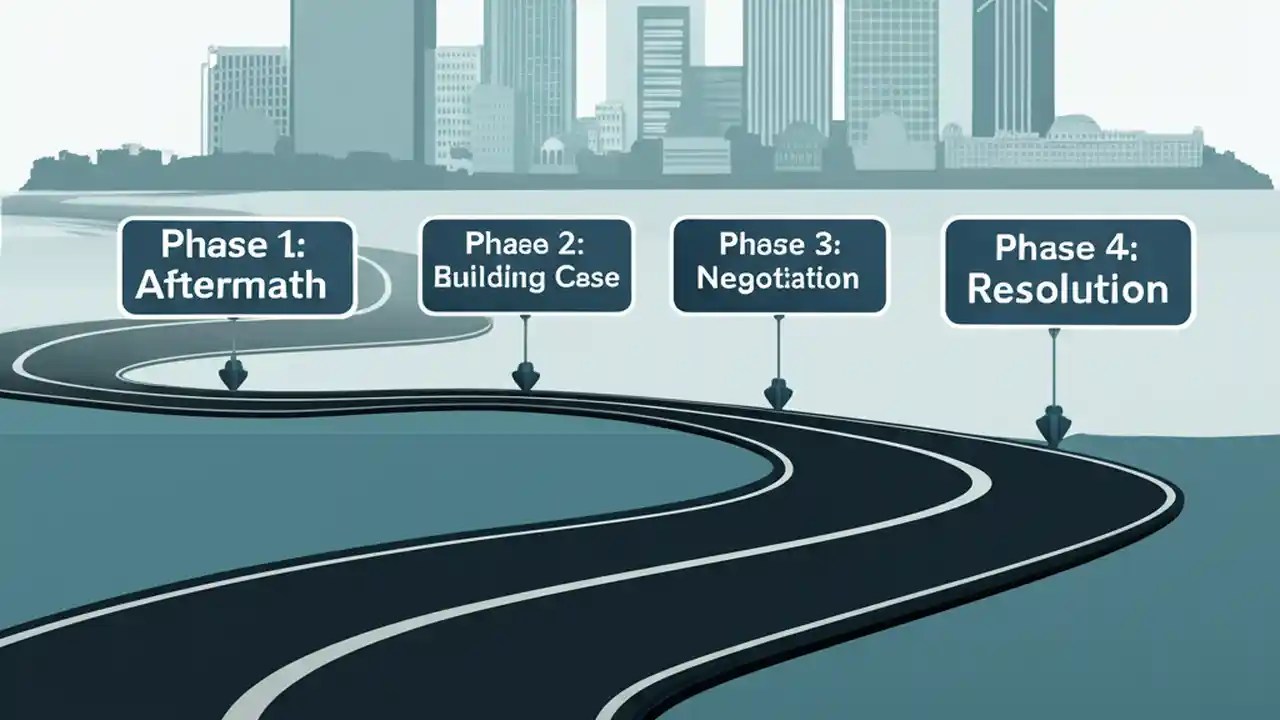 Phase 1: Aftermath

Phaee 2: Building Cese

Phase 3: Negotiation

Phase 4: Resolution