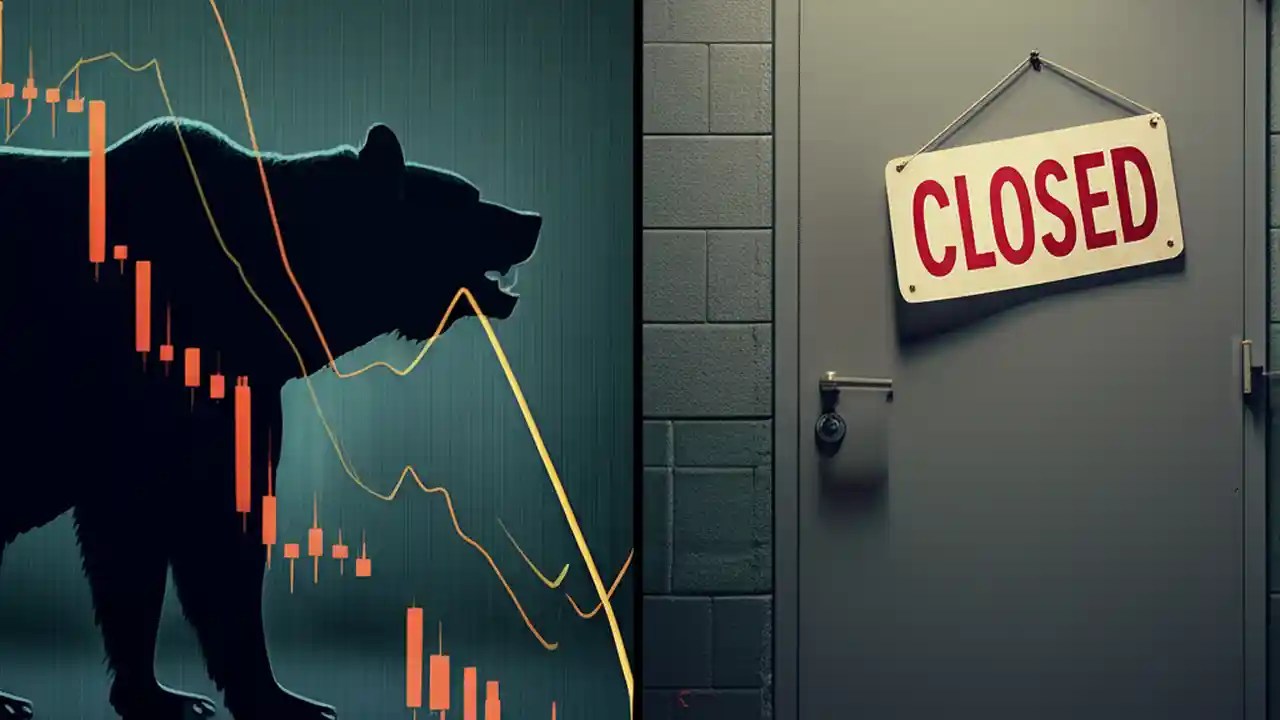 CLOSED