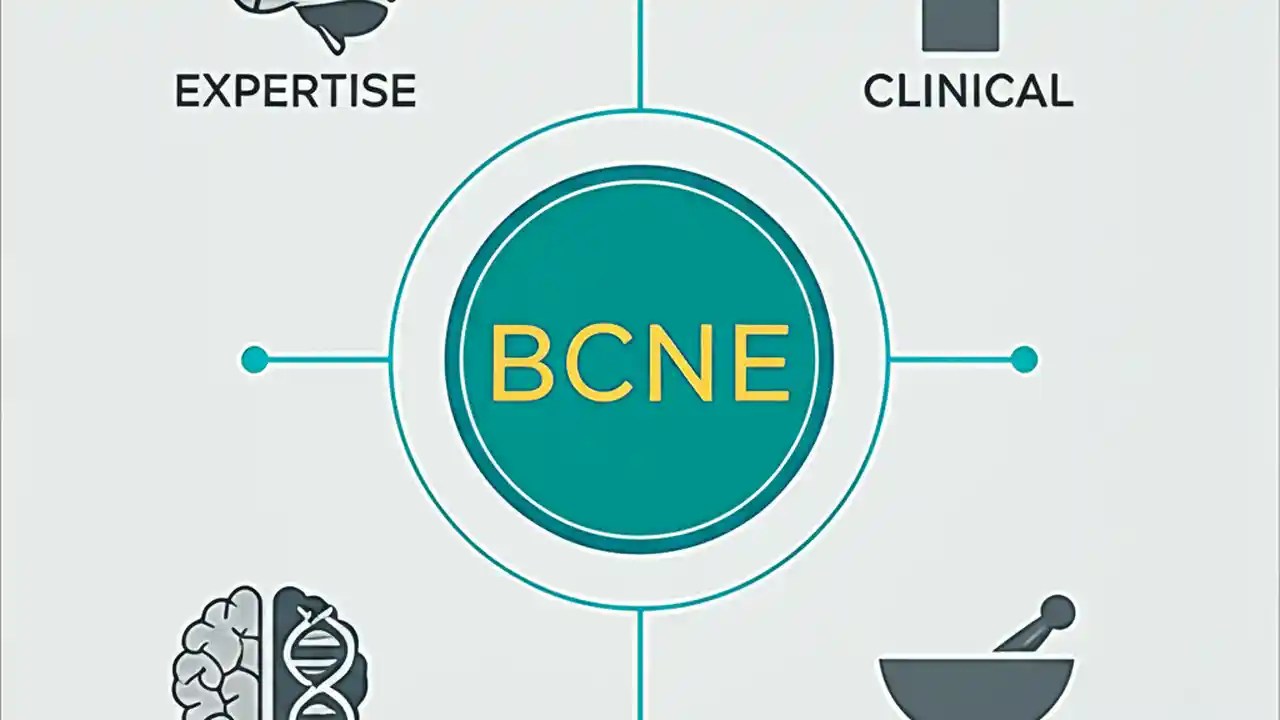 EXPERTISE

CLINICAL

BCNE