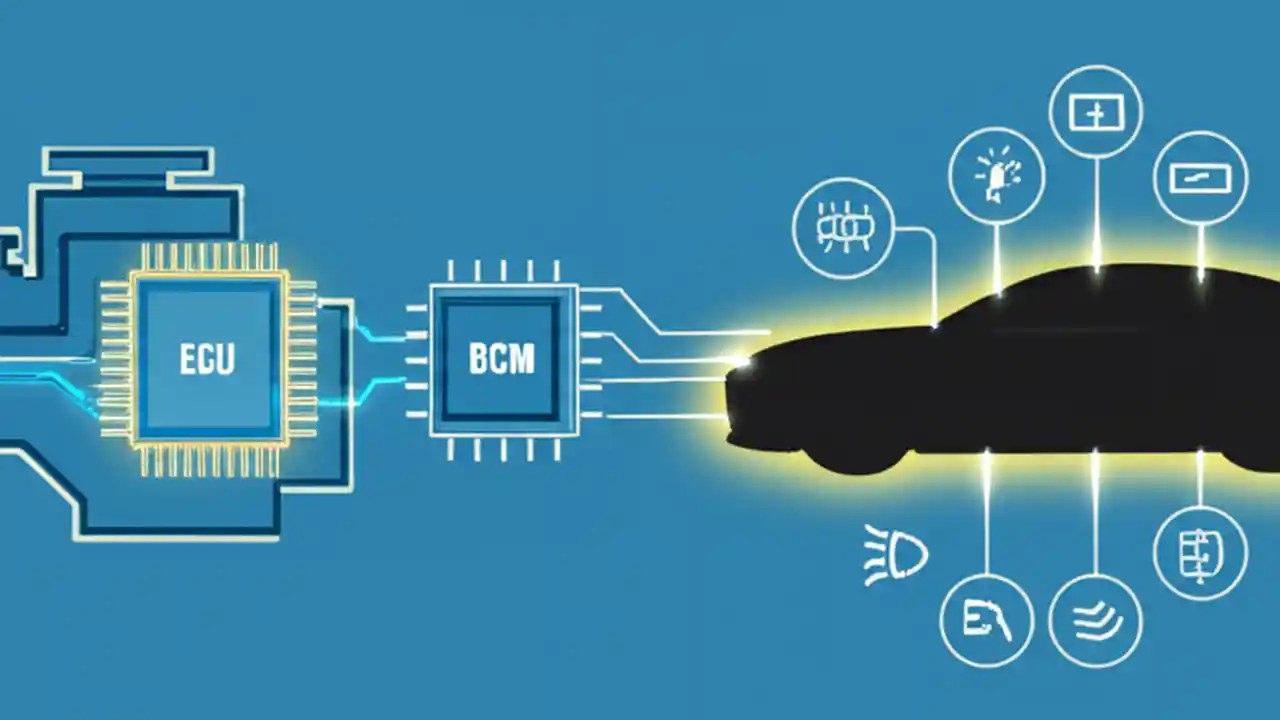 ECU

BCM