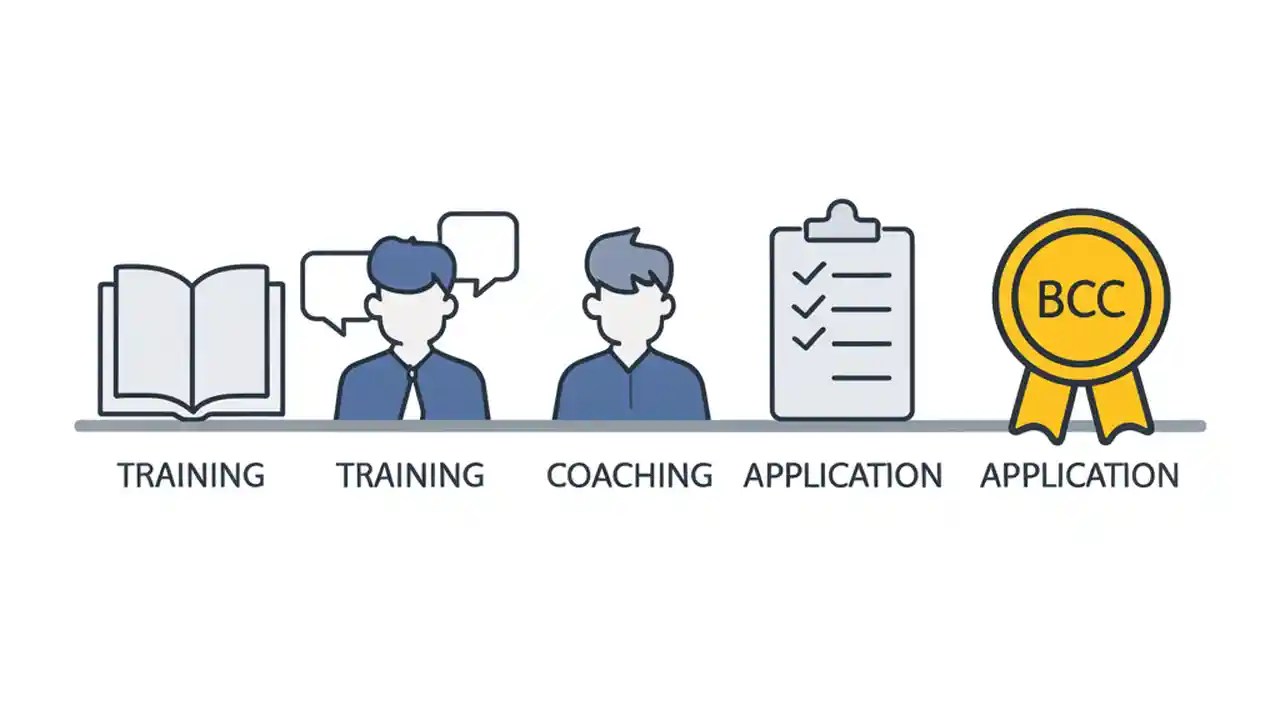 BCC

TRAINING TRAINING COACHING APPLICATION APPLICATION