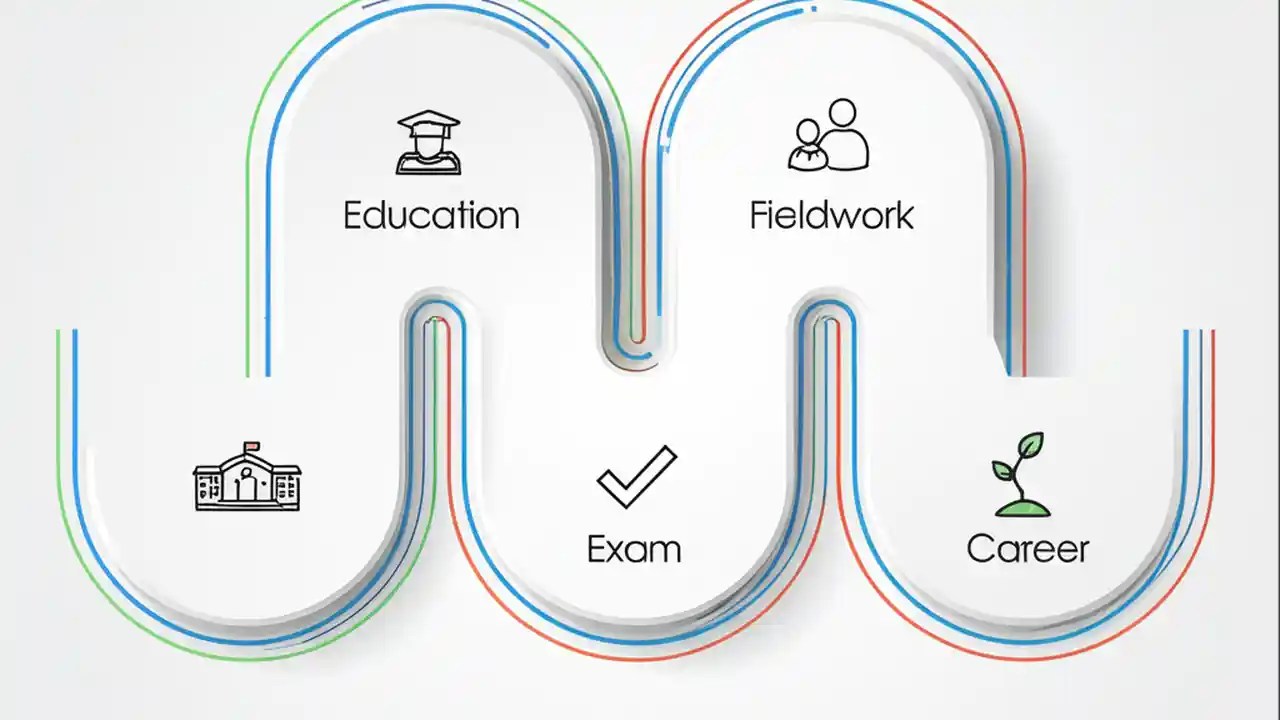 Education

Fieldwork

Exam

Career