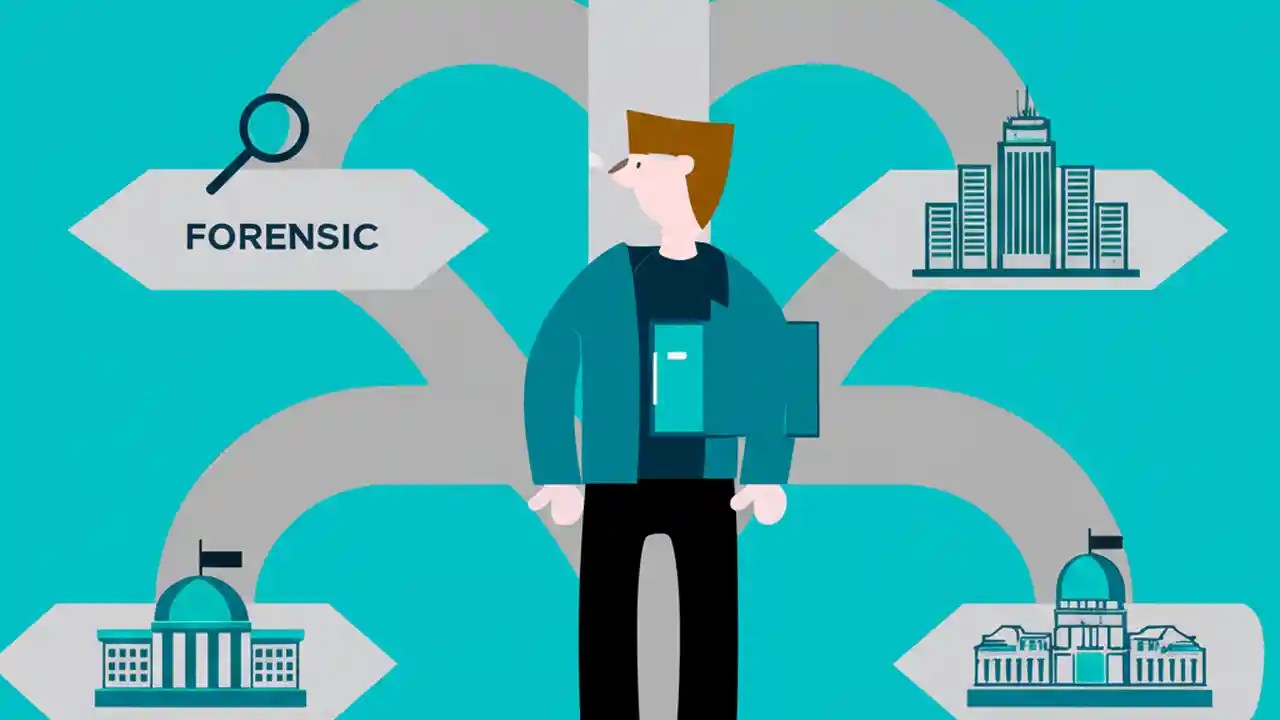 FORENSIC