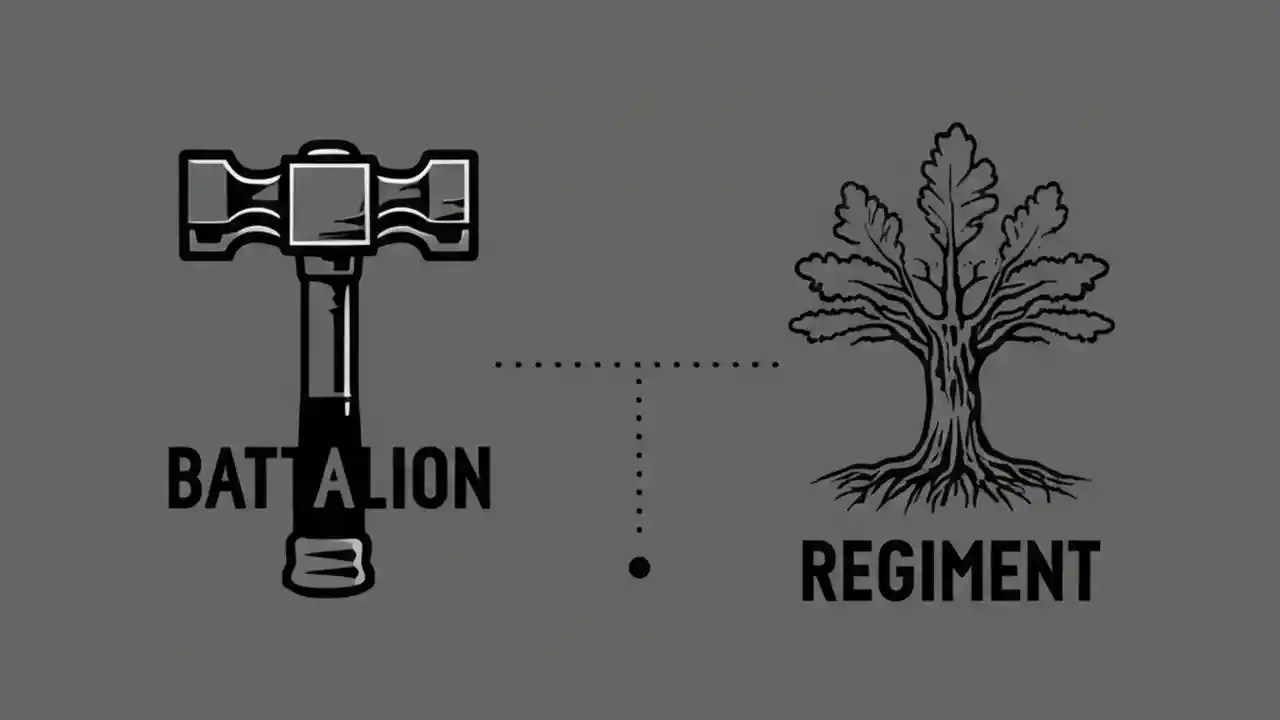 BATTALION

REGIMENT