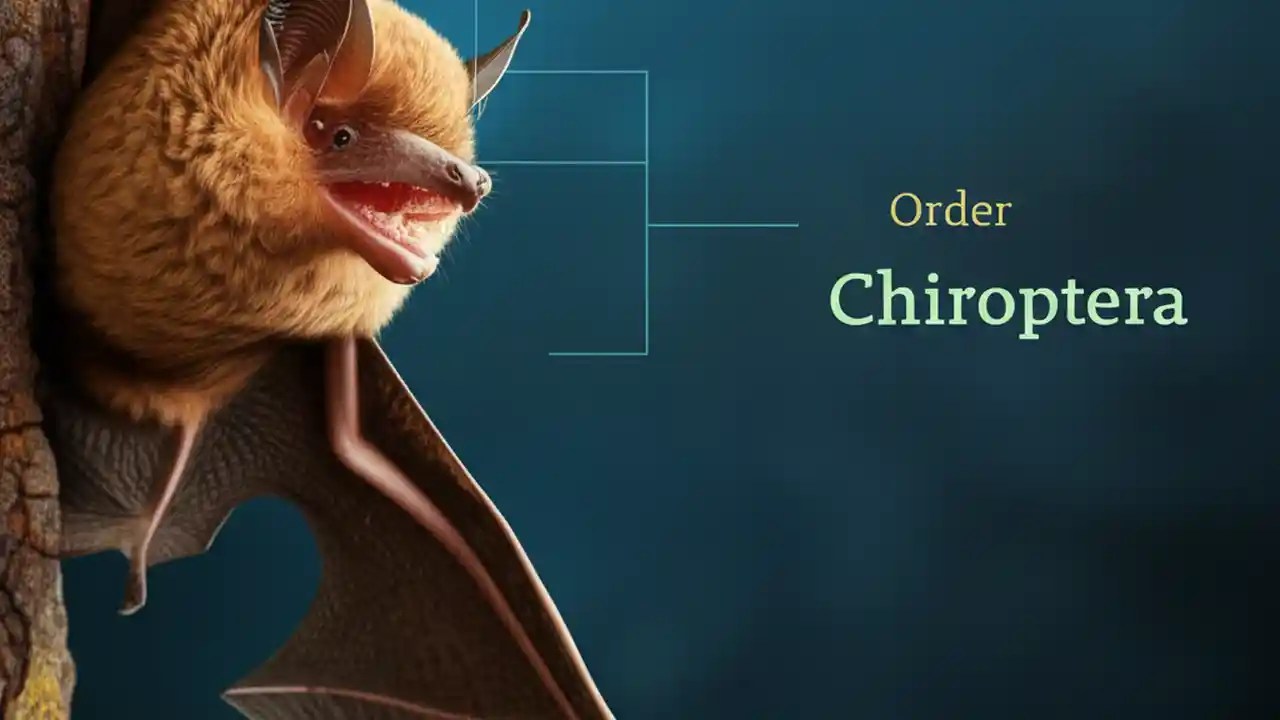 Order
Chiroptera