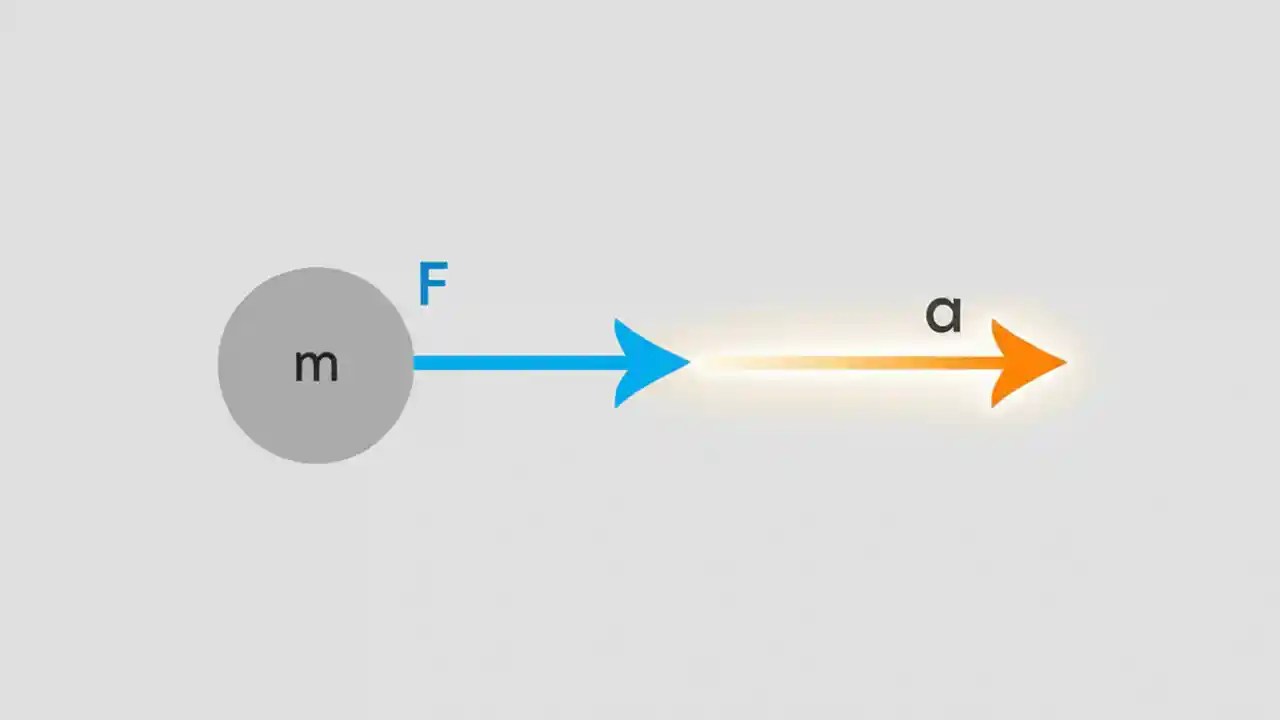 m
F
a