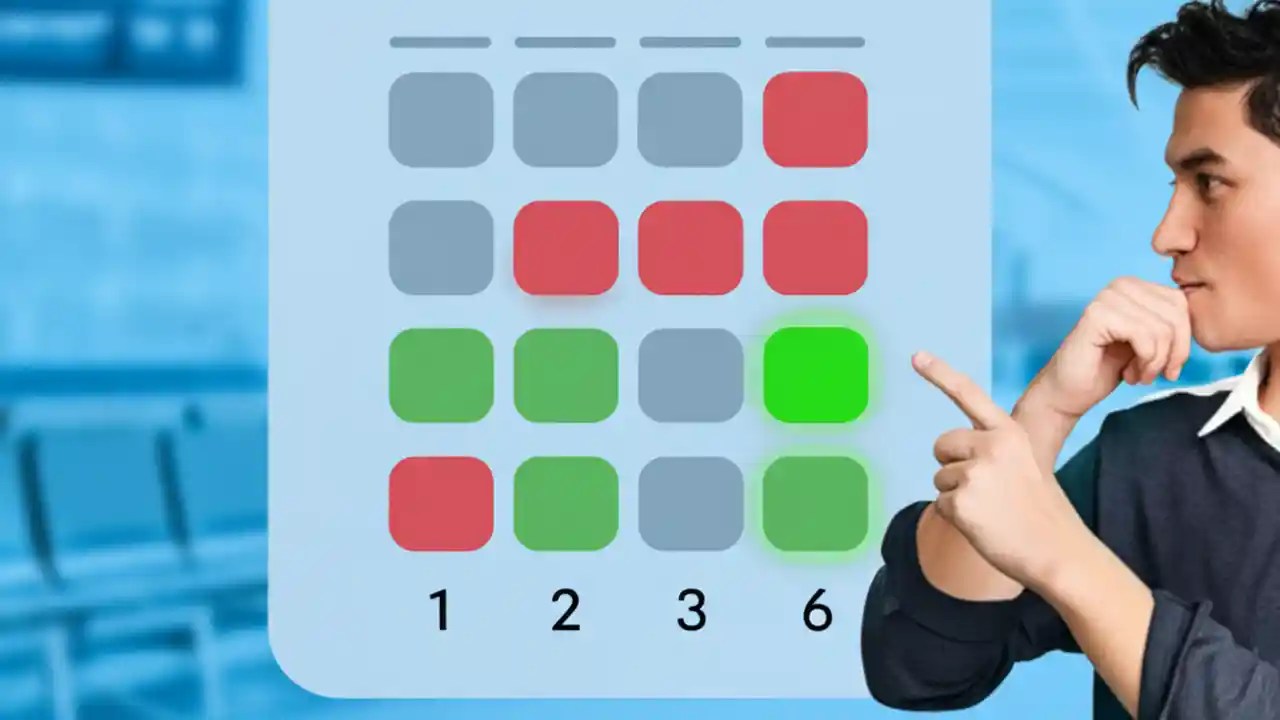 1 2 3 6