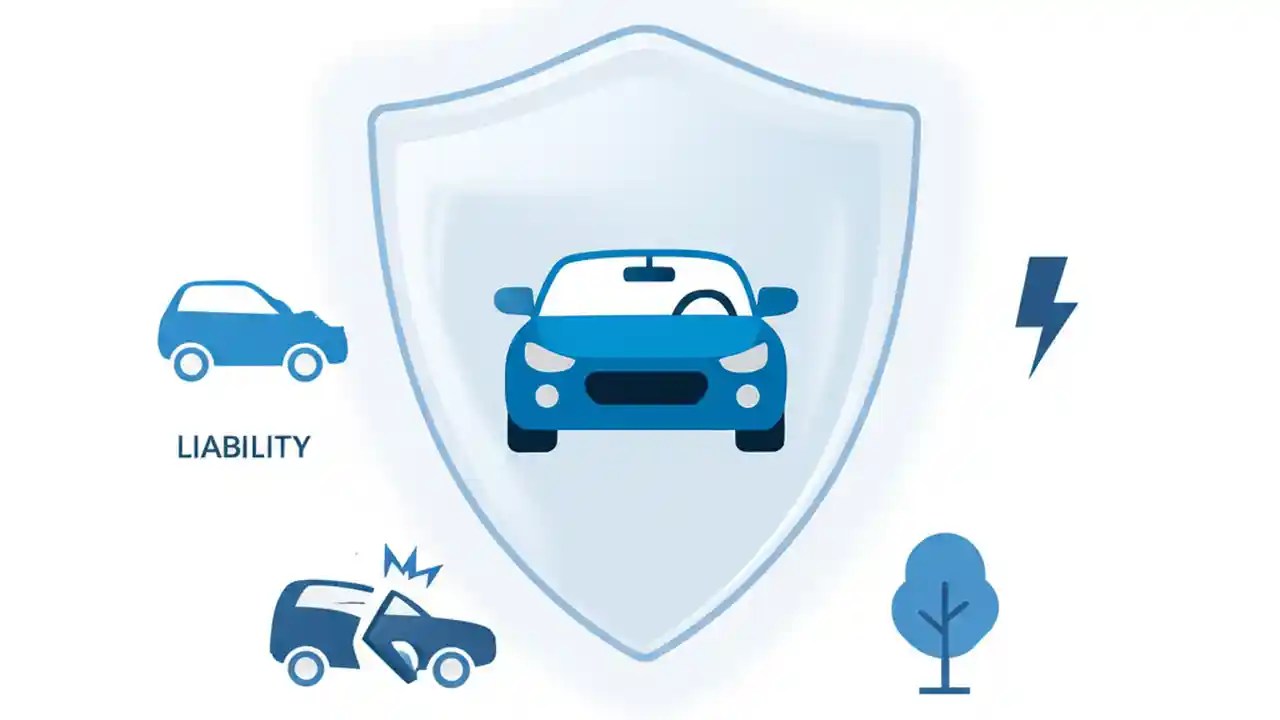 LIABILITY