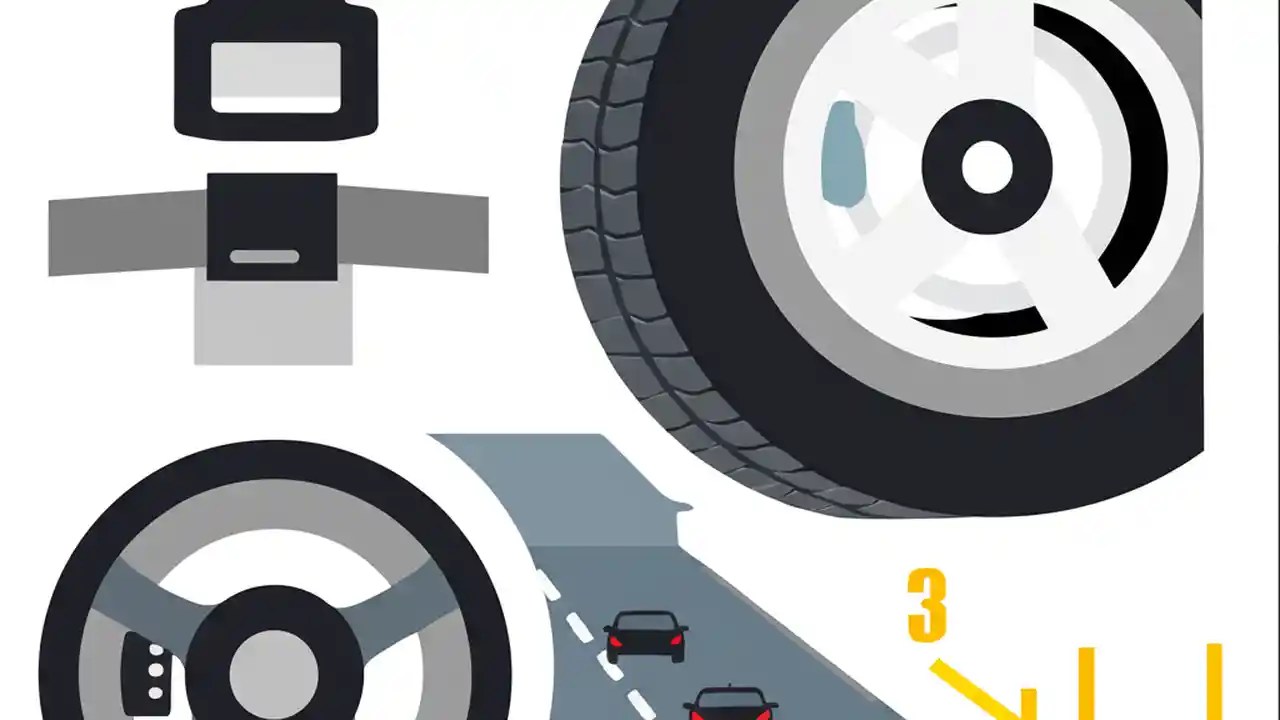 3