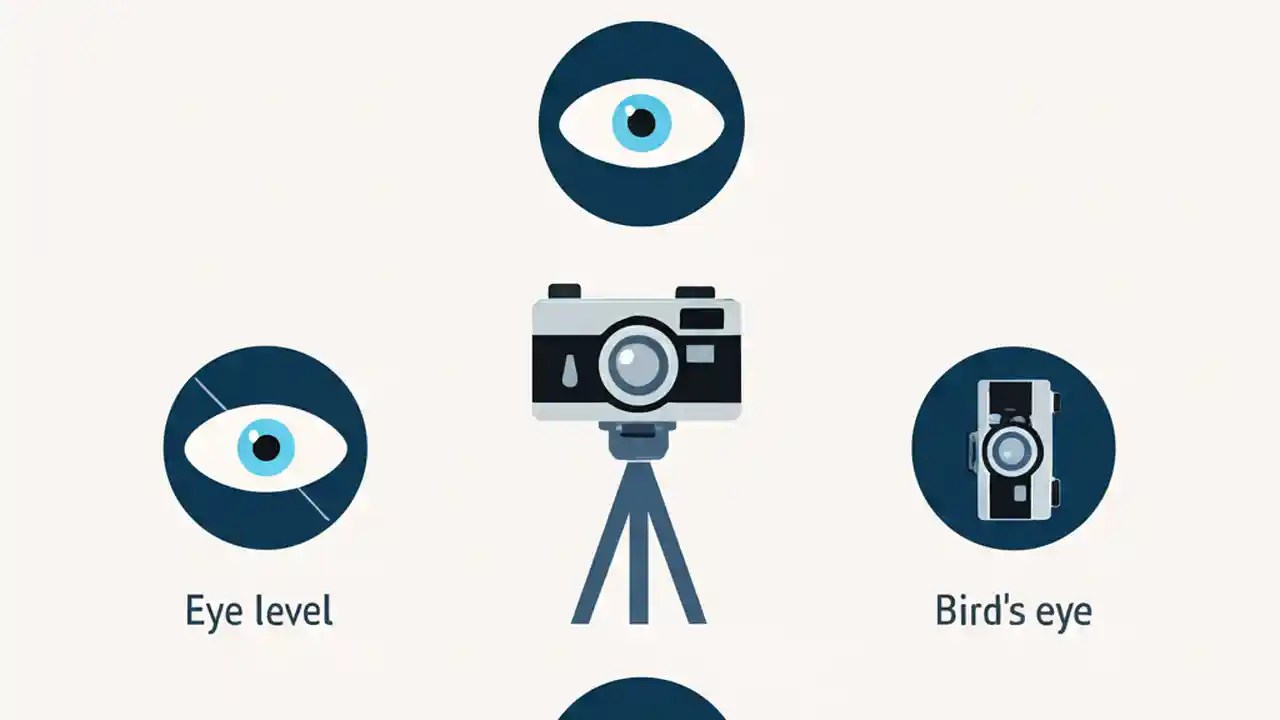 Eye level

Bird's eye