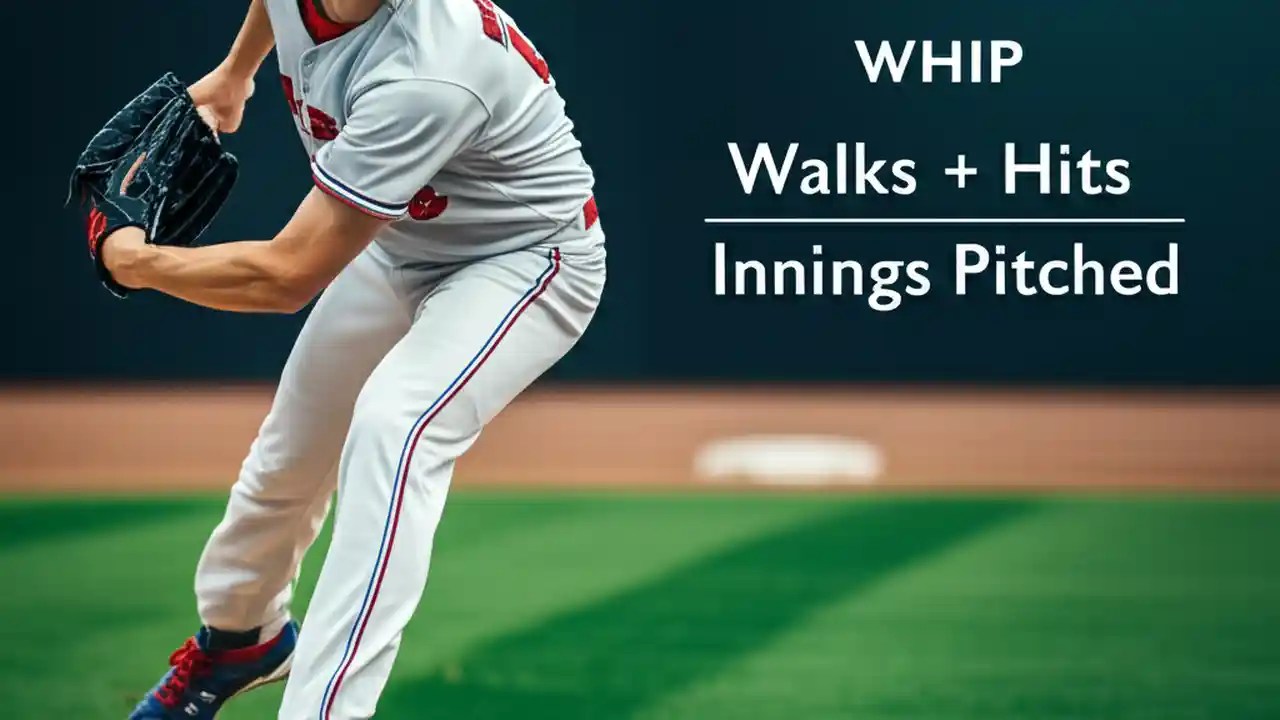 WHIP

$\frac{\text{Walks + Hits}}{\text{Innings Pitched}}$