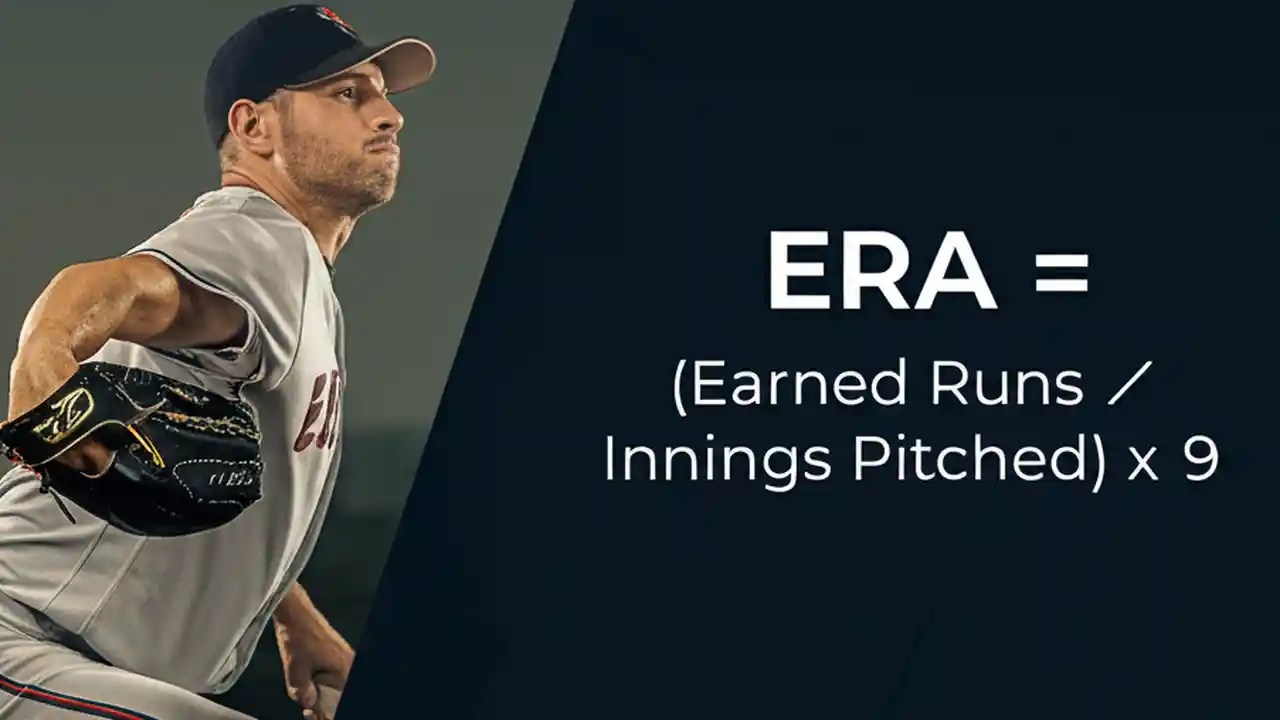 ERA =

(Earned Runs / Innings Pitched) x 9