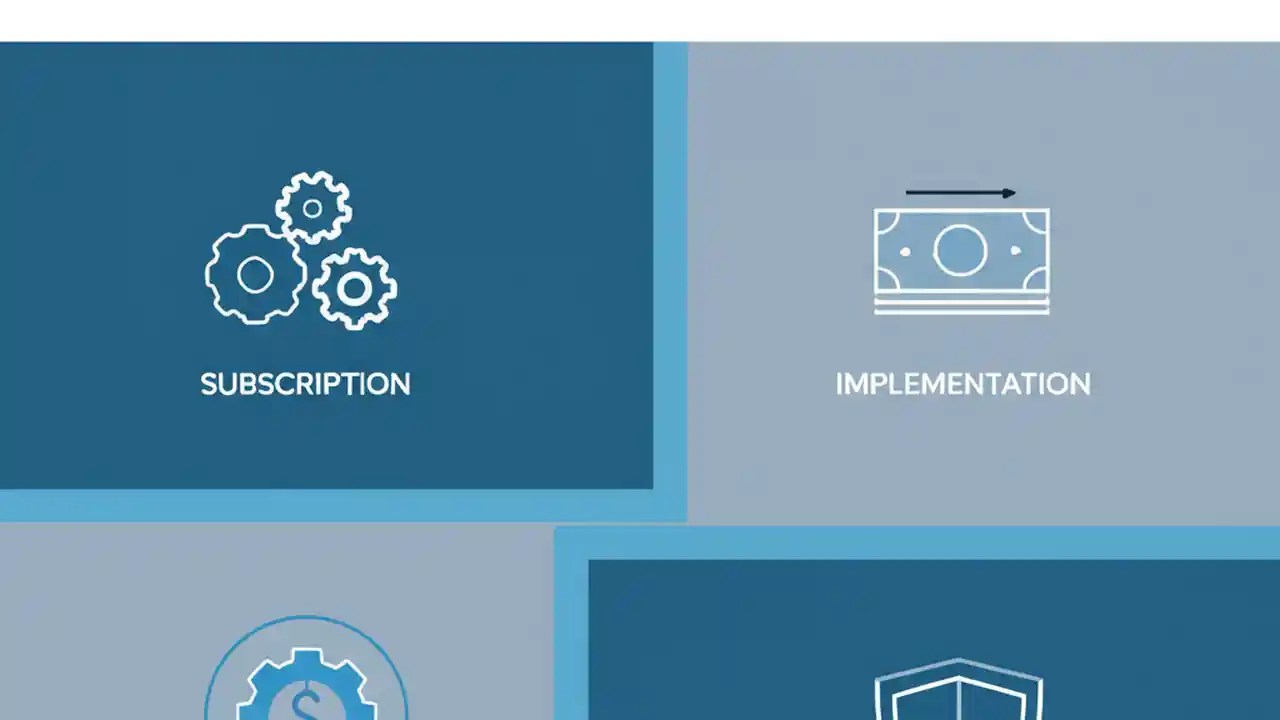 SUBSCRIPTION

IMPLEMENTATION

$