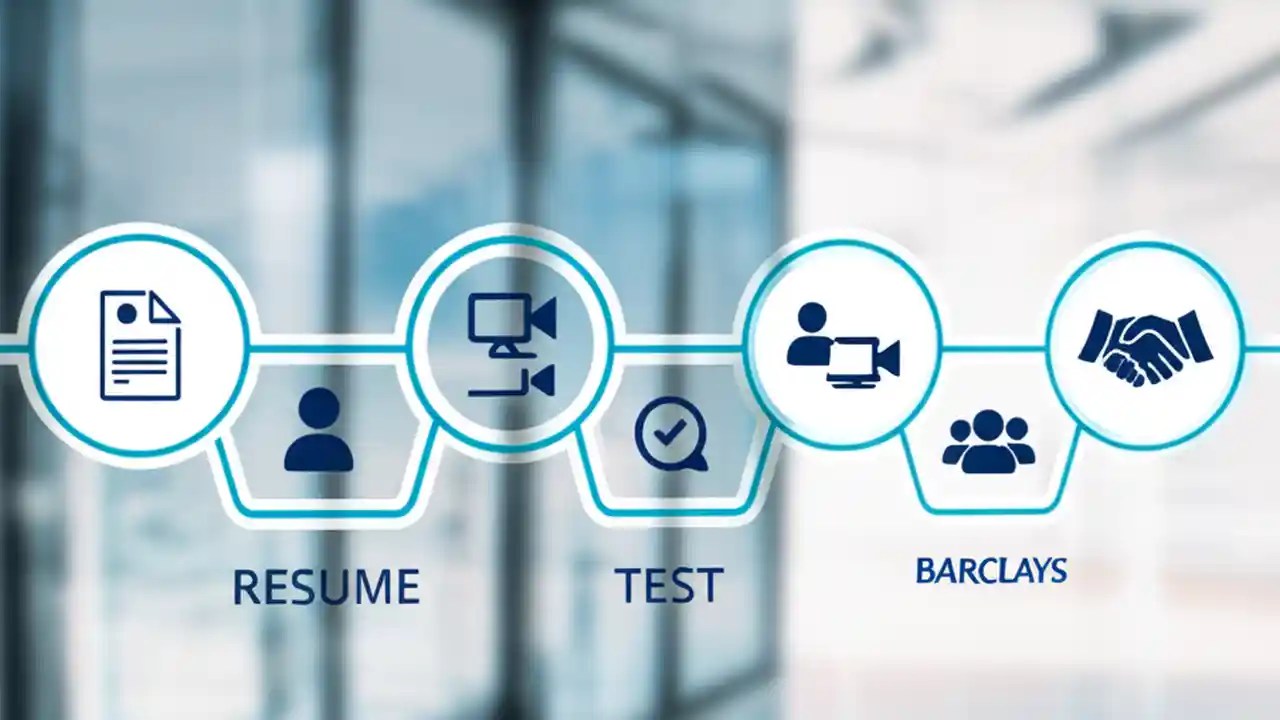 RESUME

TEST

BARCLAYS