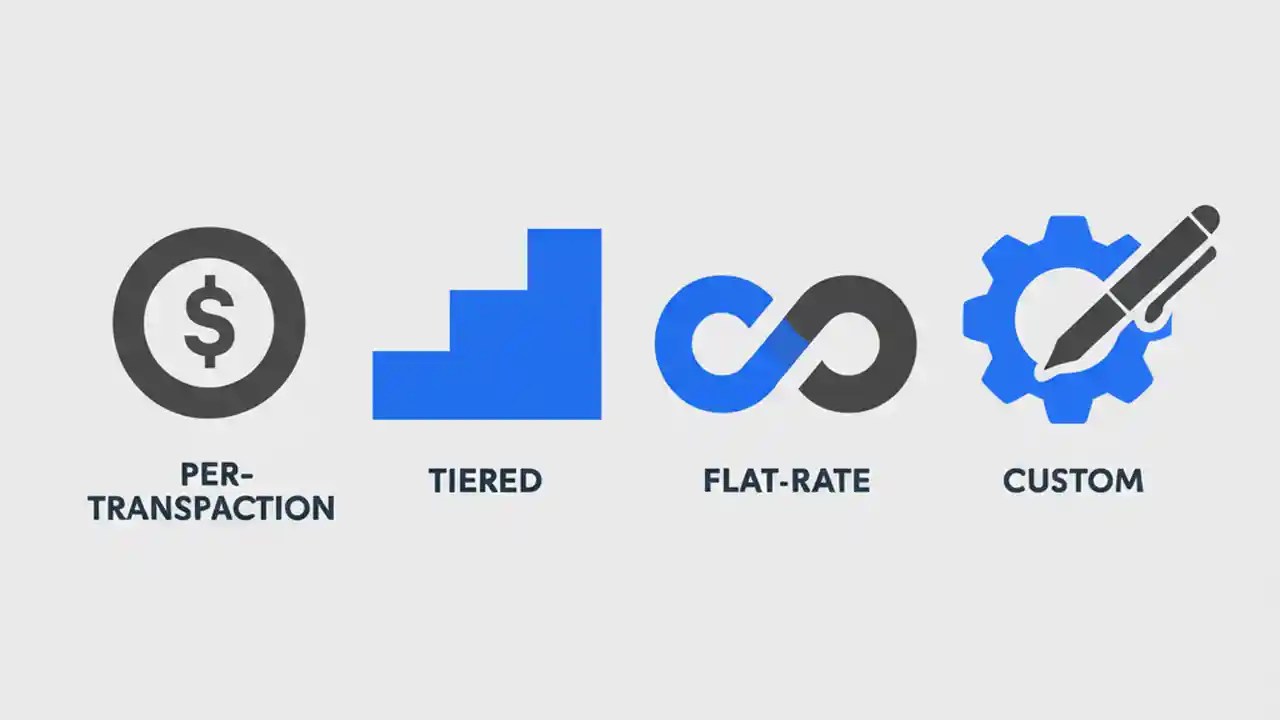 $

PER-TRANSPACTION

TIERED

FLAT-RATE

CUSTOM