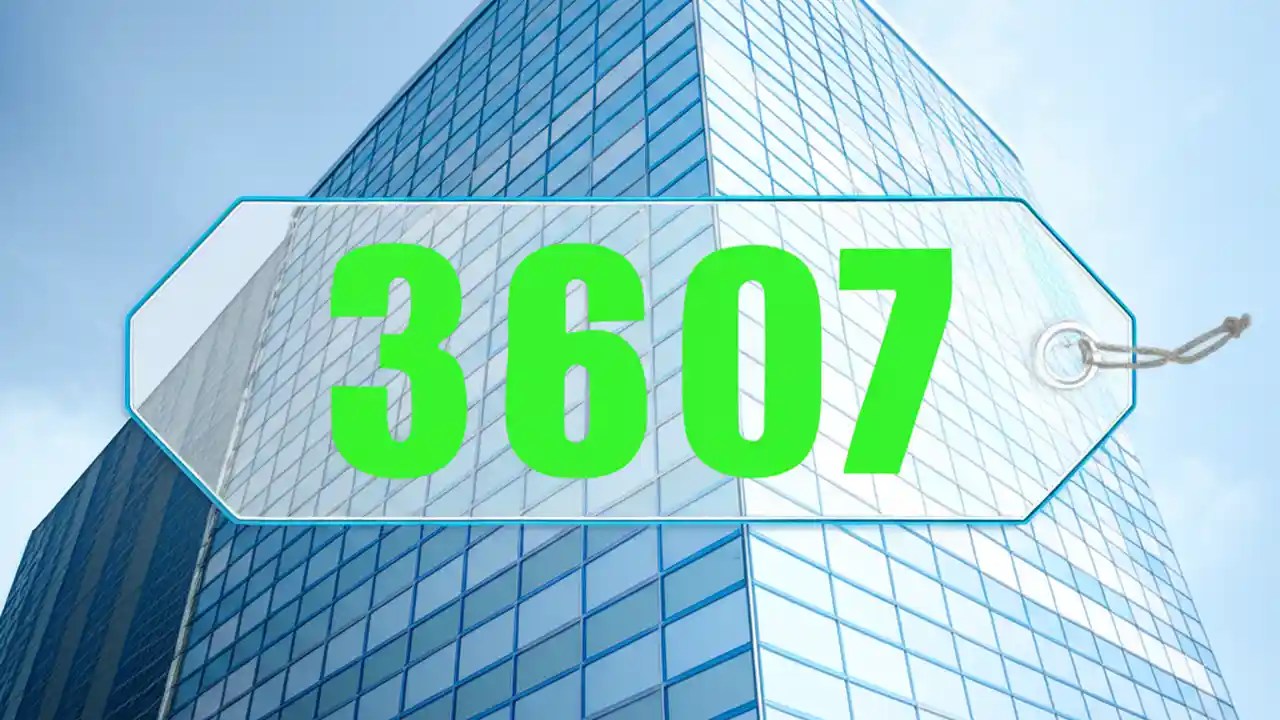 3607