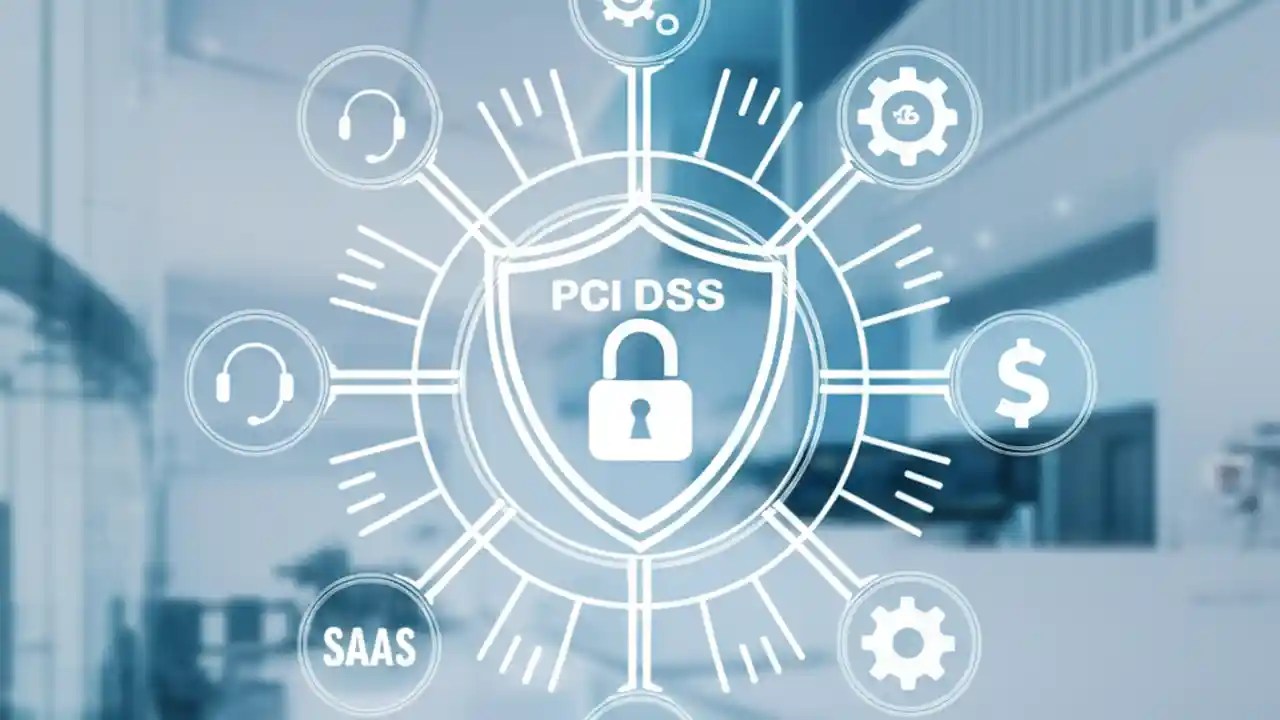 PCI DSS

$

SAAS