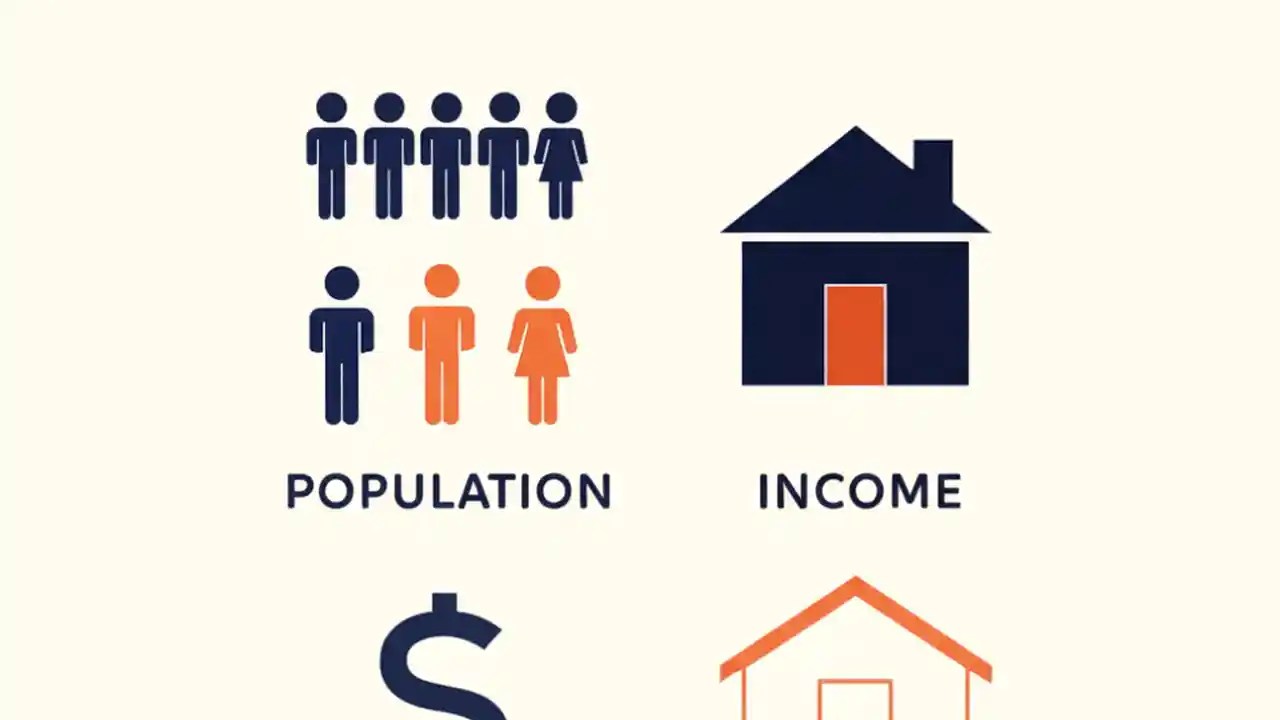 POPULATION

INCOME

$