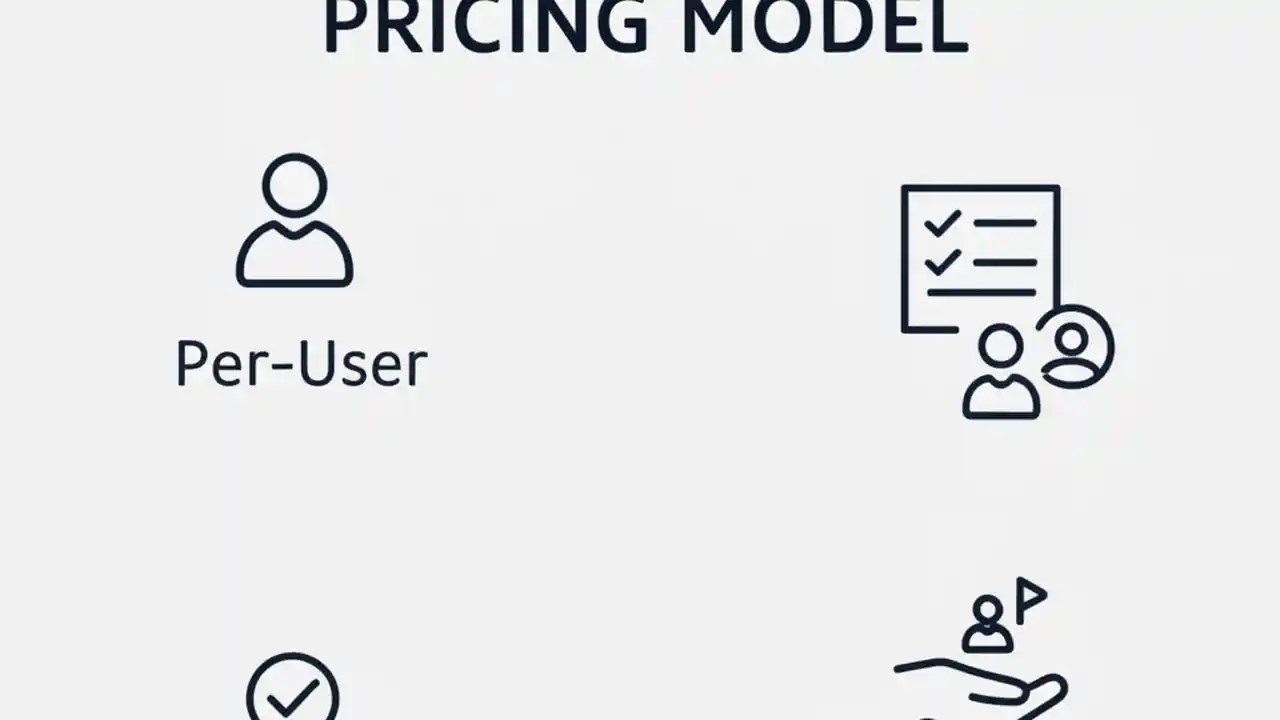 PRICING MODEL

Per-User