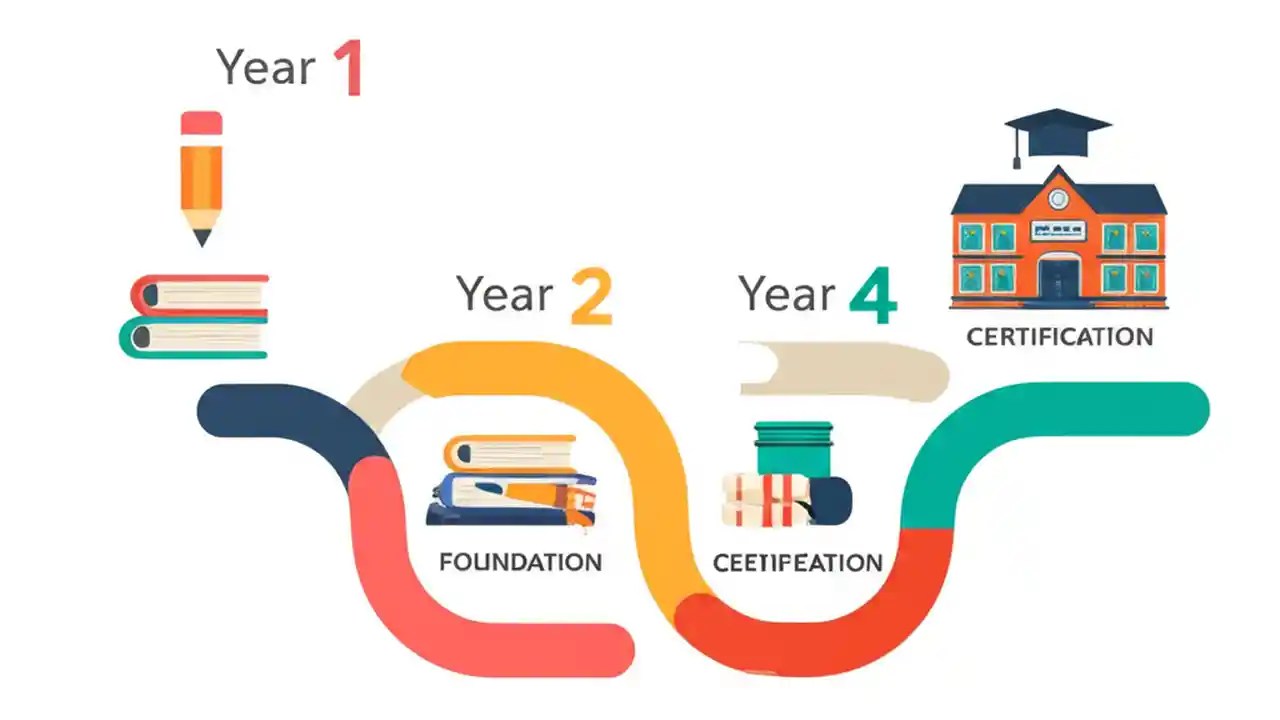 Year 1

Year 2

Year 4

CERTIFICATION

FOUNDATION

CEETIFEATION