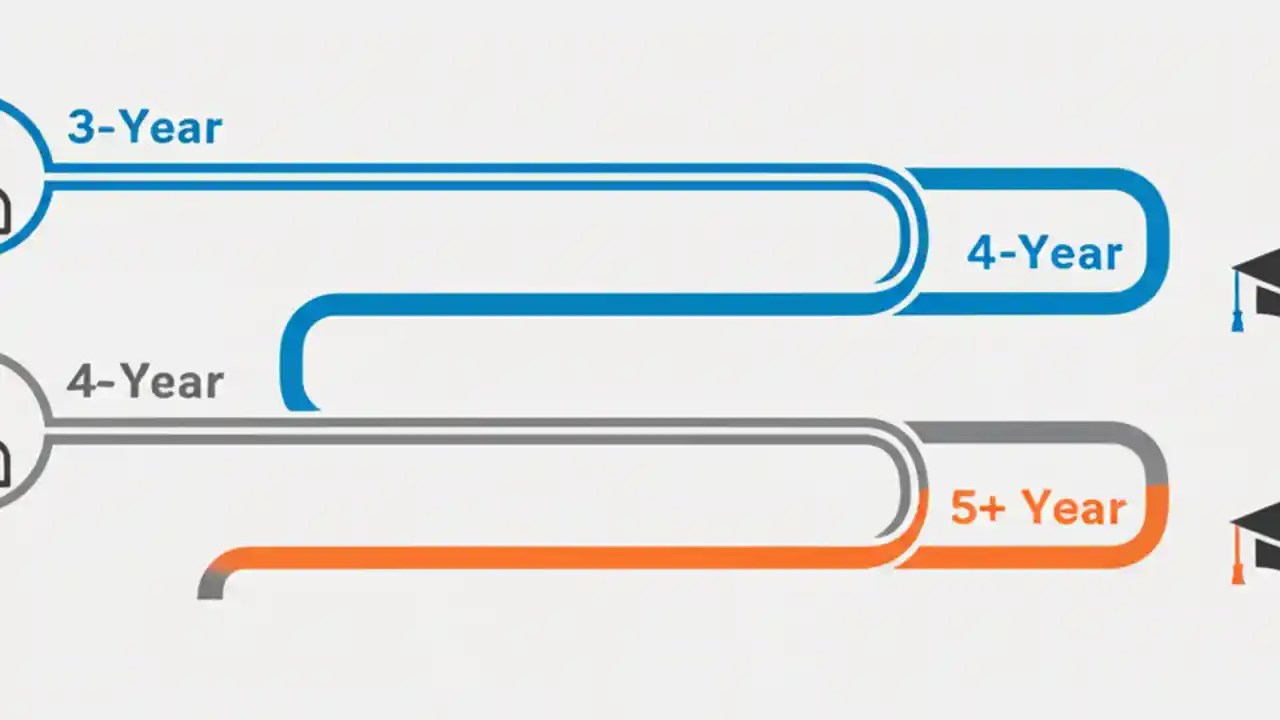 3-Year

4-Year

4-Year

5+ Year