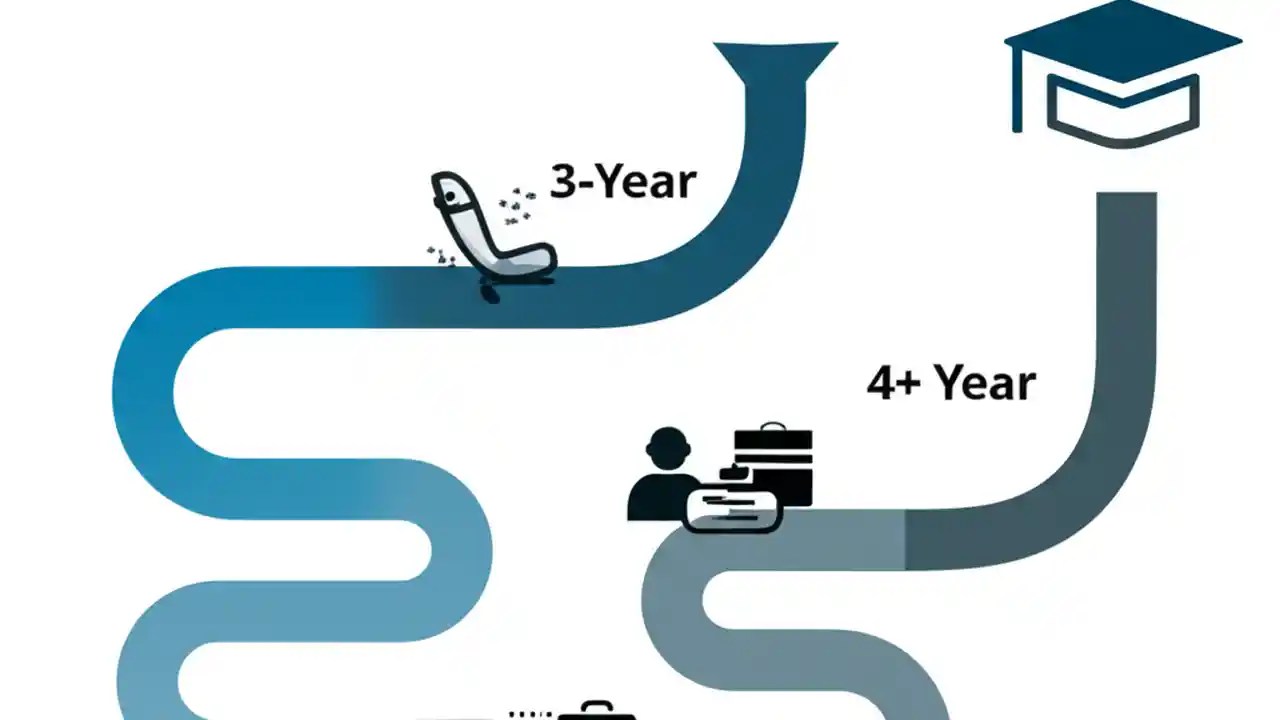 3-Year

4+ Year