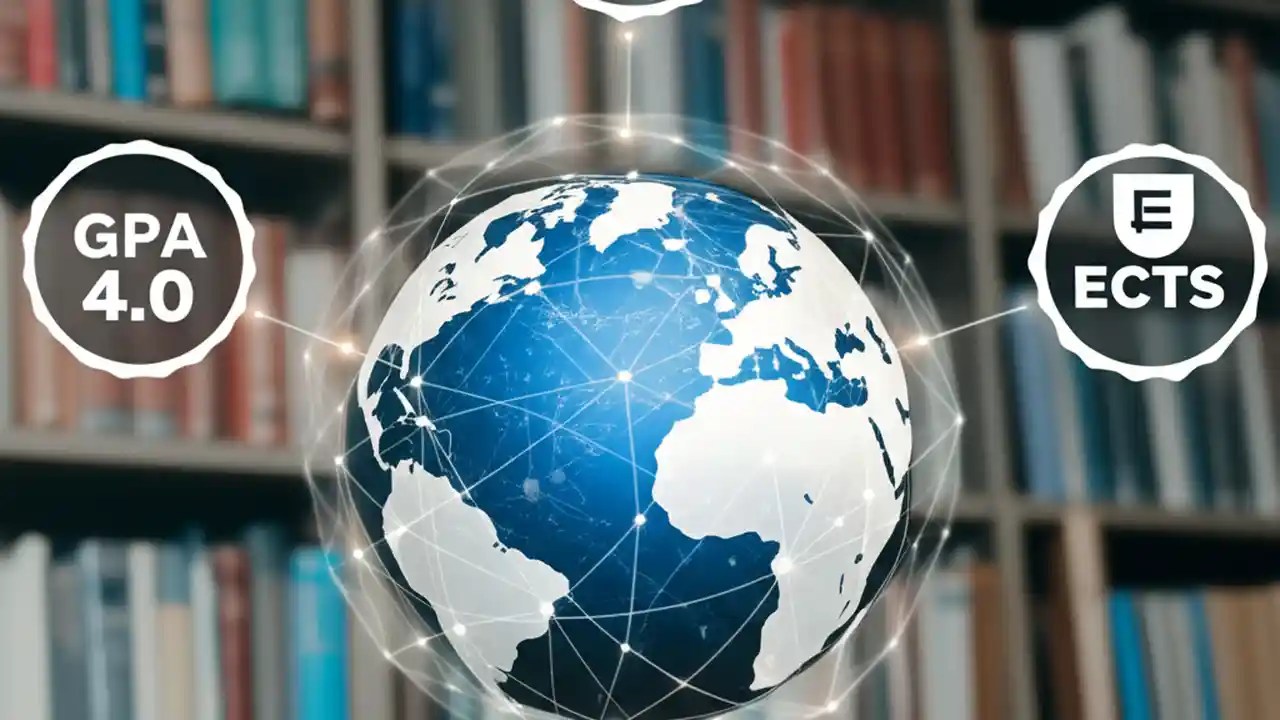 GPA
4.0

E
ECTS