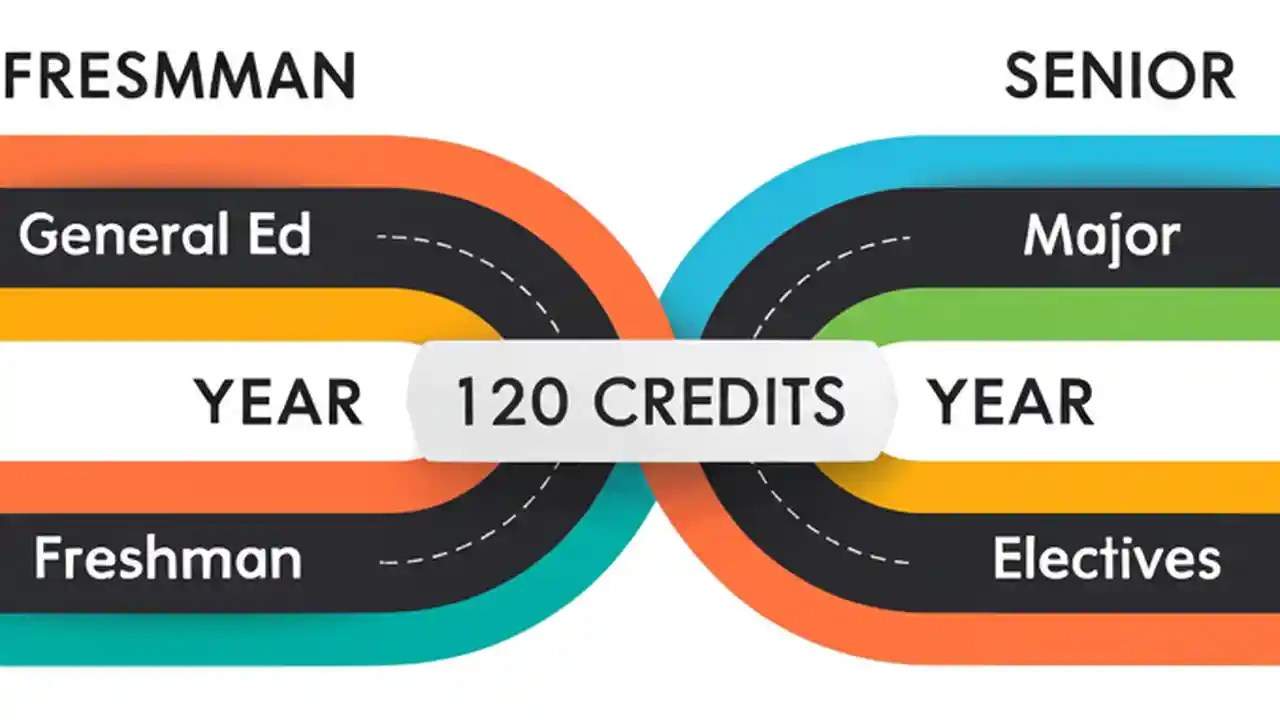 FRESMMAN

SENIOR

General Ed

Major

YEAR

120 CREDITS

YEAR

Freshman

Electives