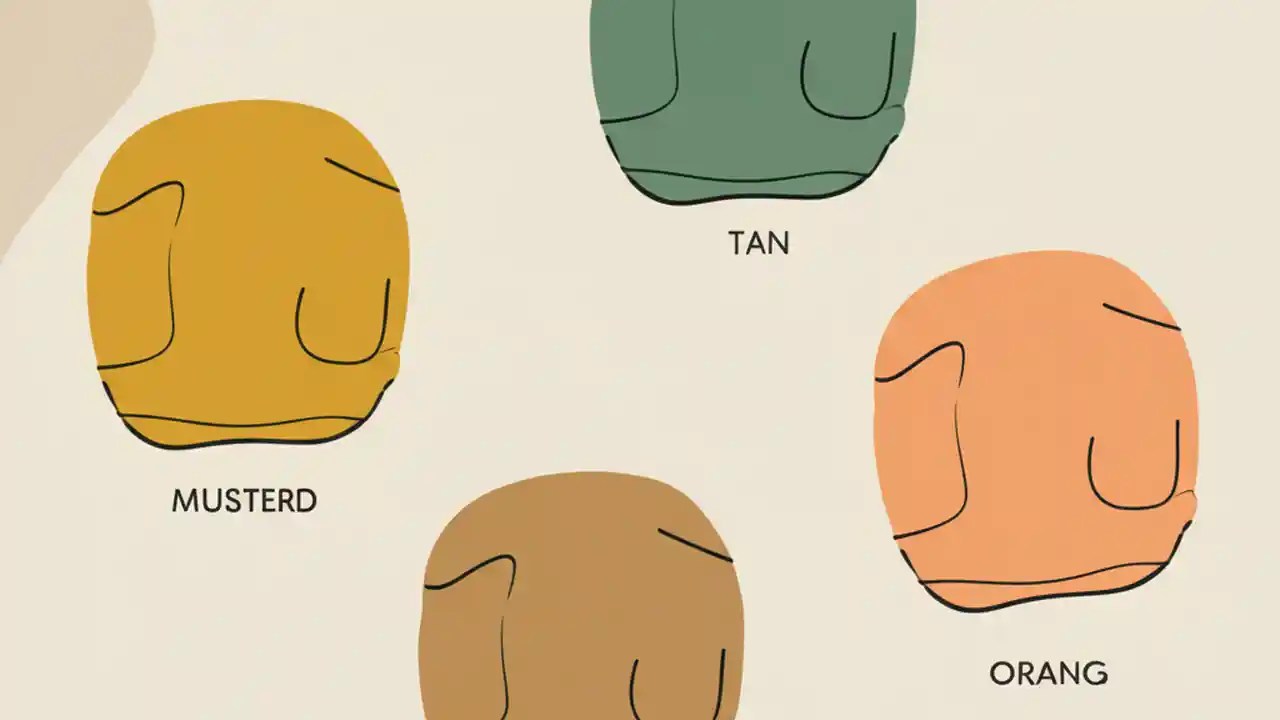 TAN

MUSTERD

ORANG