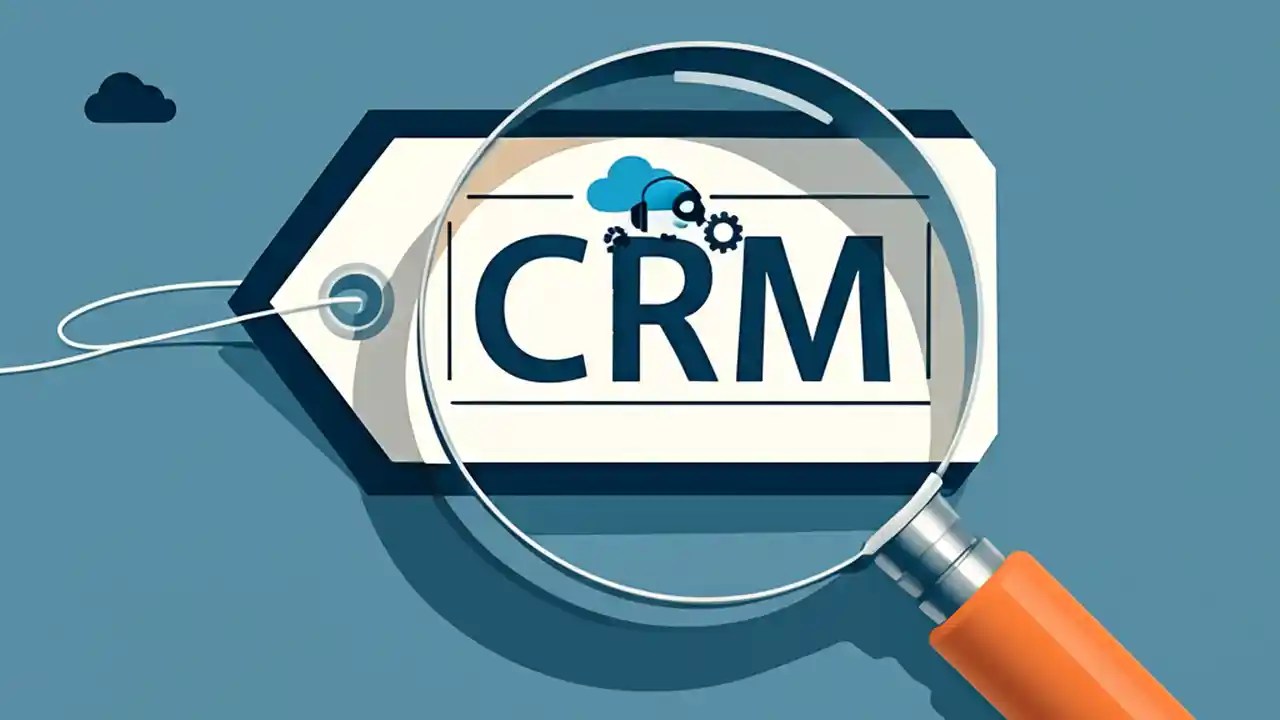 CRM