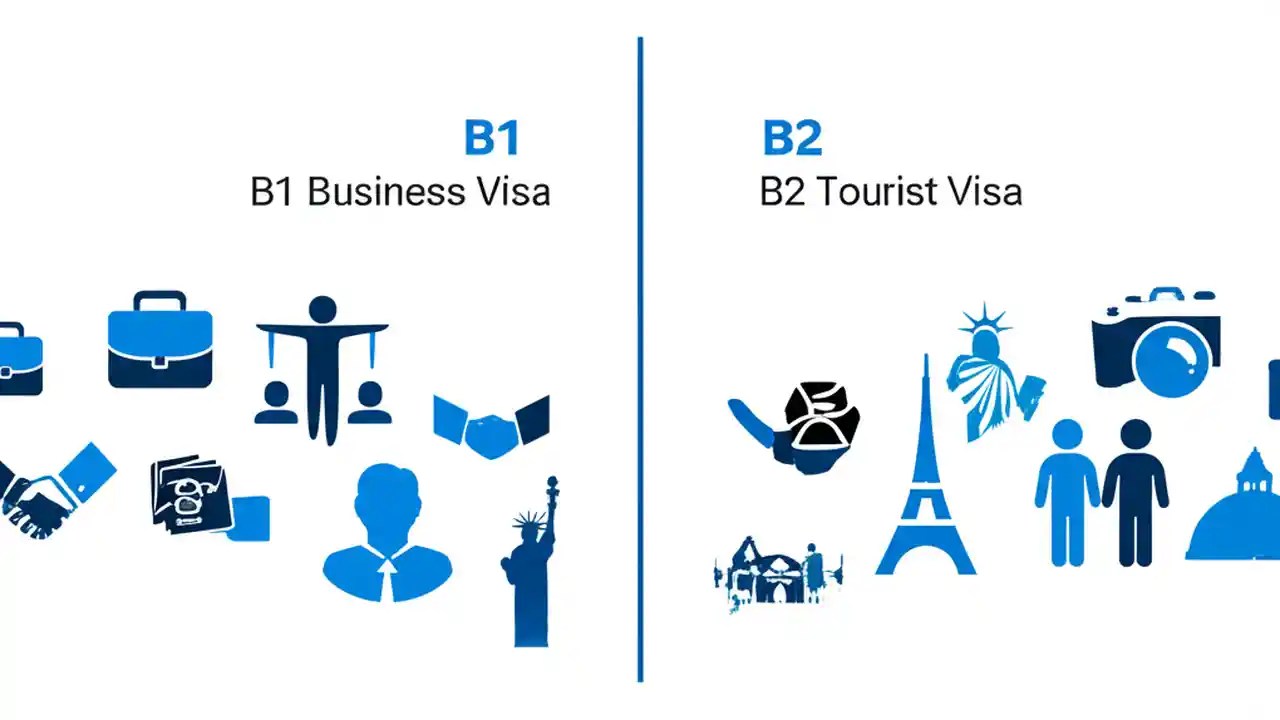 B1
B1 Business Visa

B2
B2 Tourist Visa