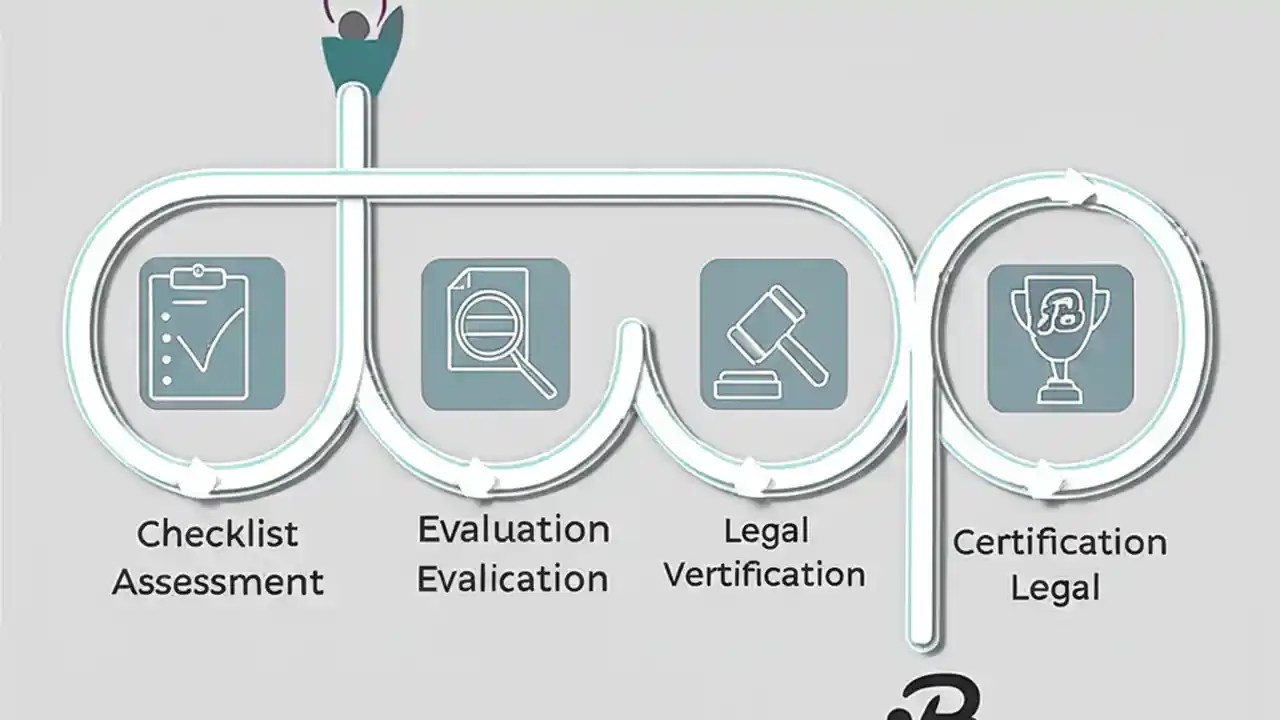 Checklist
Assessment

Evaluation
Evalication

Legal
Vertification

Certification
Legal