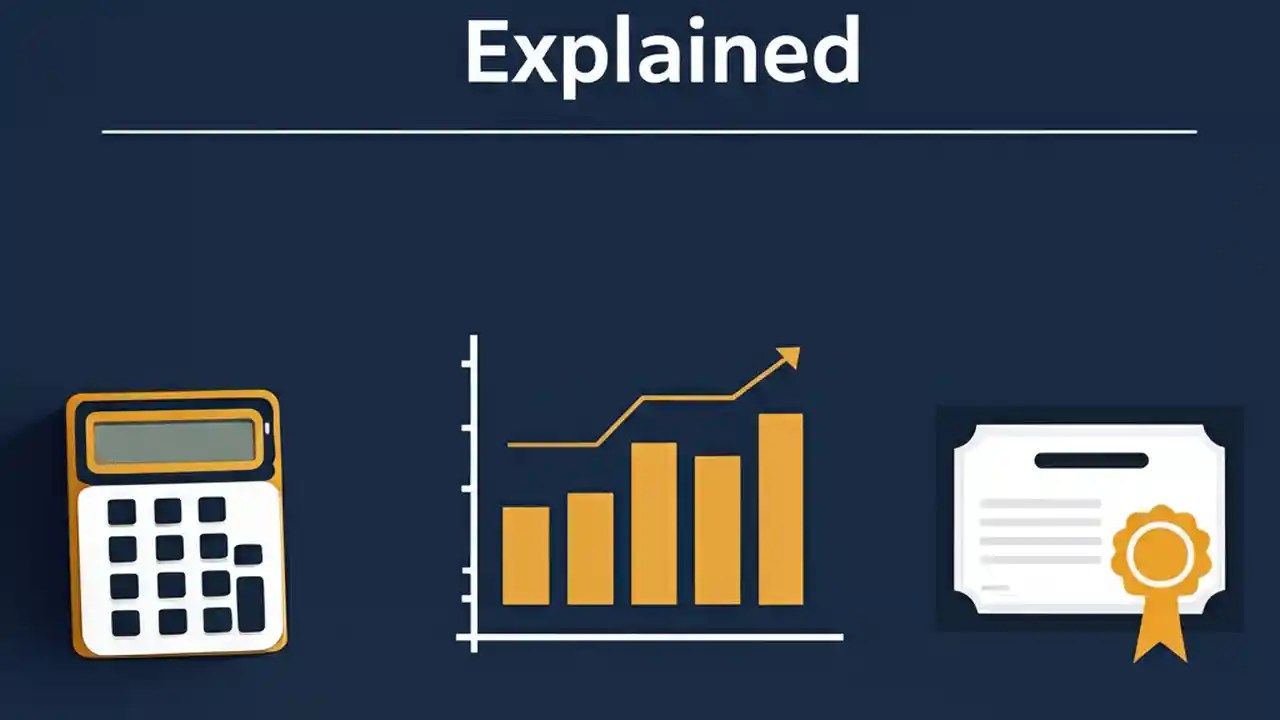 Explained