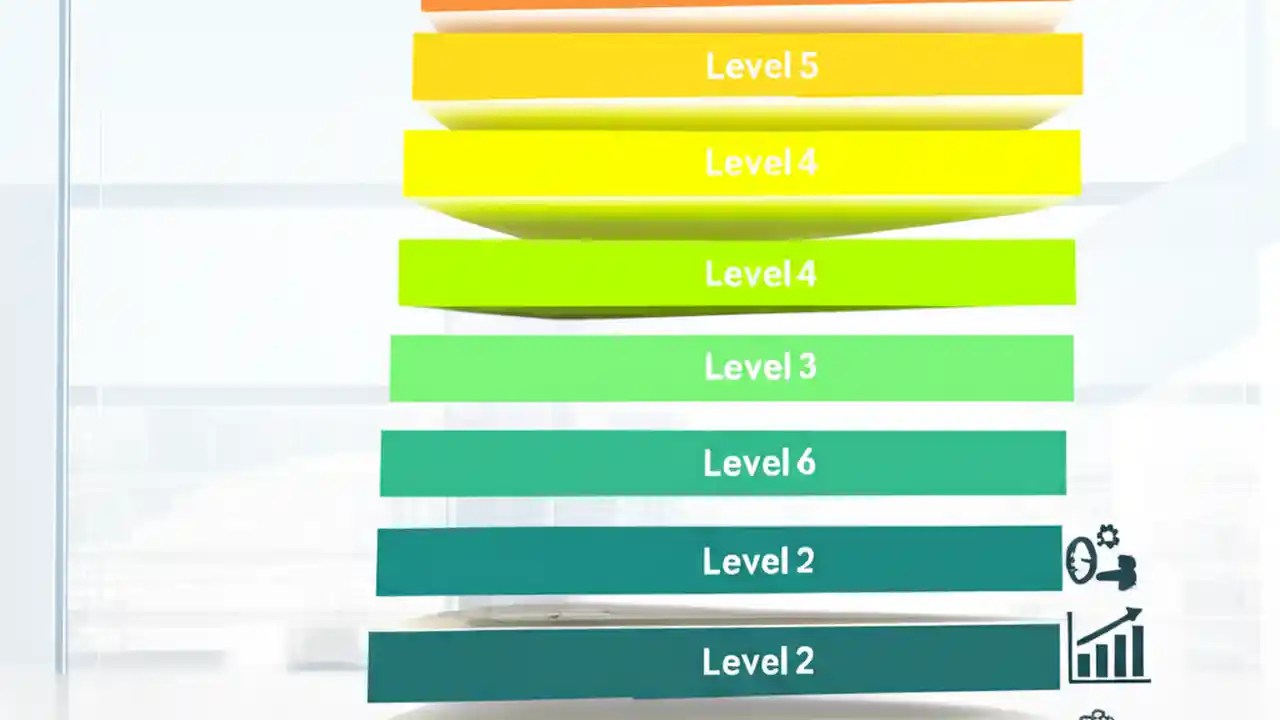 Level 5

Level 4

Level 4

Level 3

Level 6

Level 2

Level 2