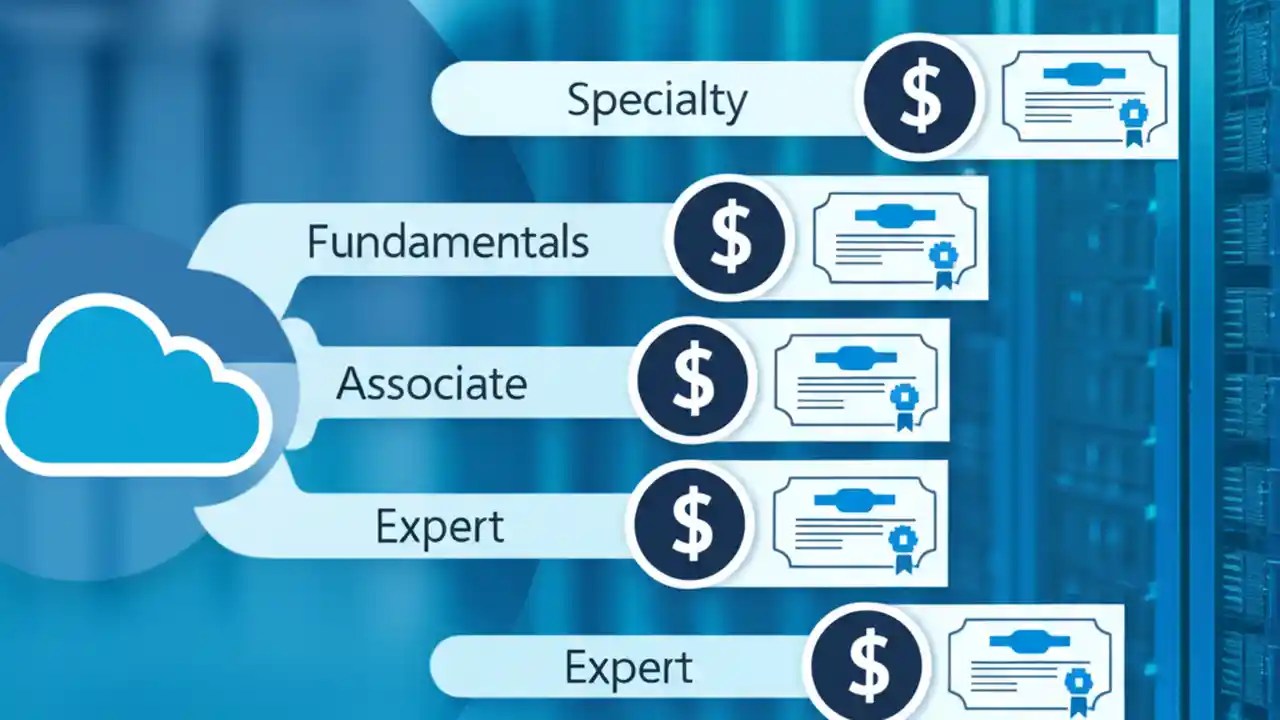 Specialty
$
Fundamentals
$
Associate
$
Expert
$
Expert
$