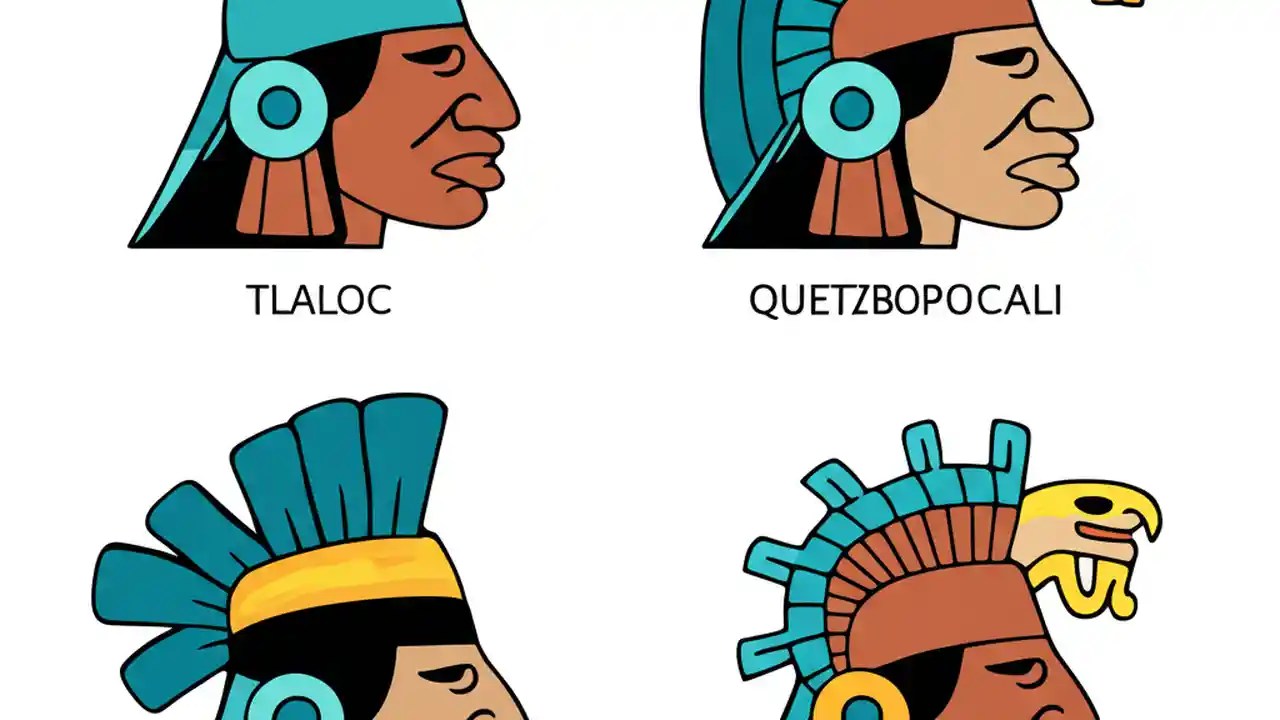 TLALOC

QUETZBOPOCALI