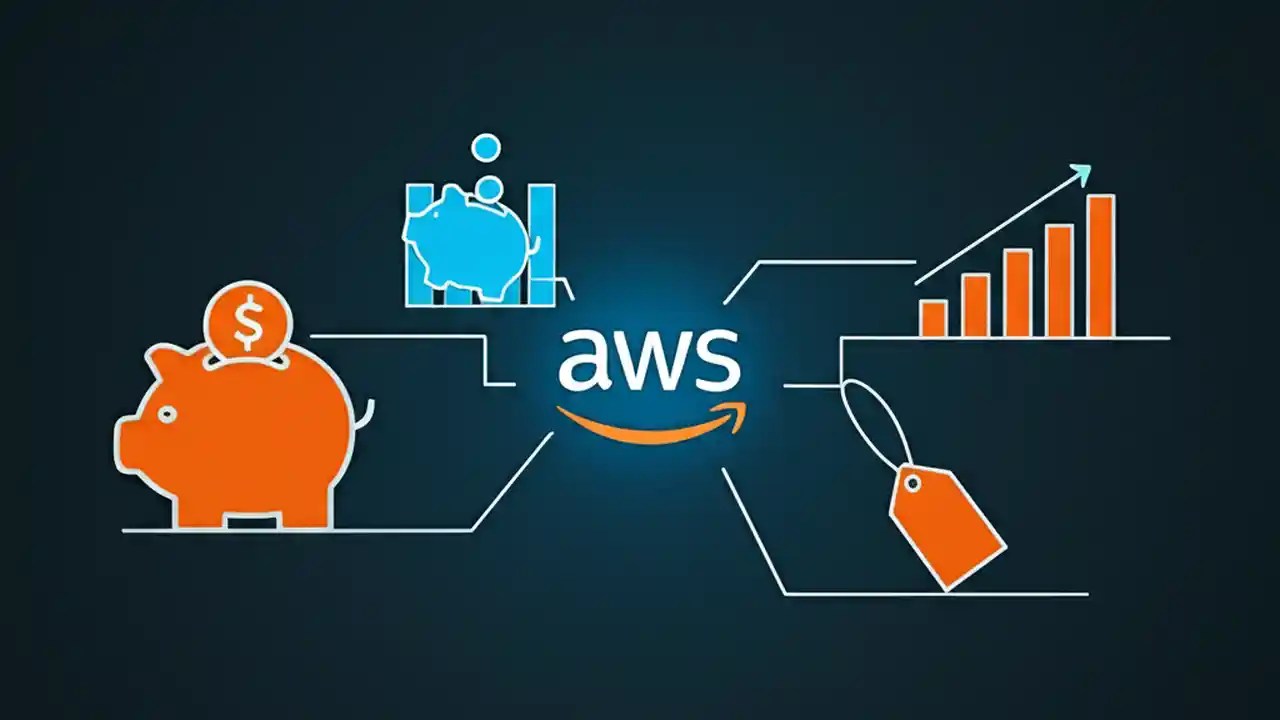 $
aws