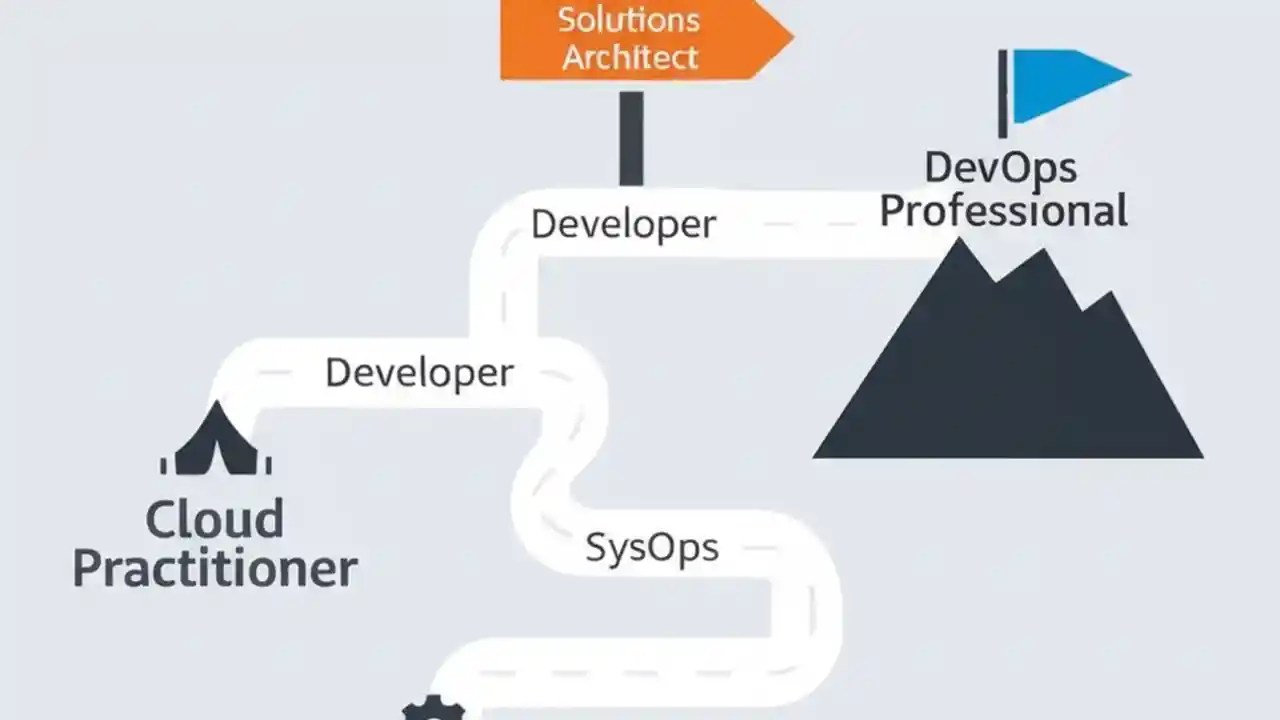 Solutions Architect

DevOps Professional

Developer

Developer

Cloud Practitioner

SysOps